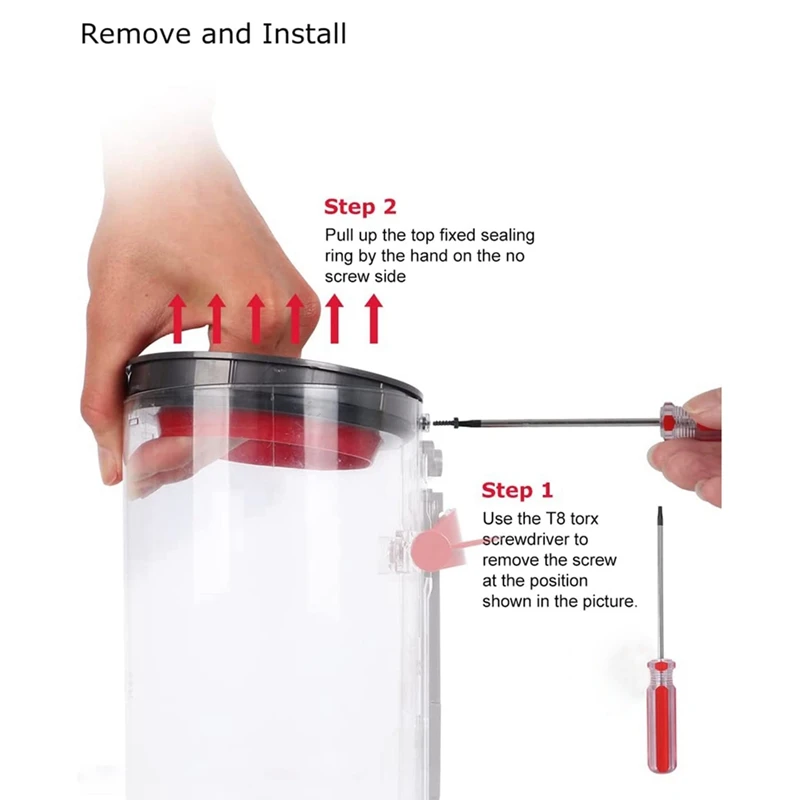 Remove and Install

Step 2

Pull up the top fixed sealing ring by the hand on the no screw side

Step 1

Use the T8 torx screwdriver to remove the screw at the position shown in the picture.