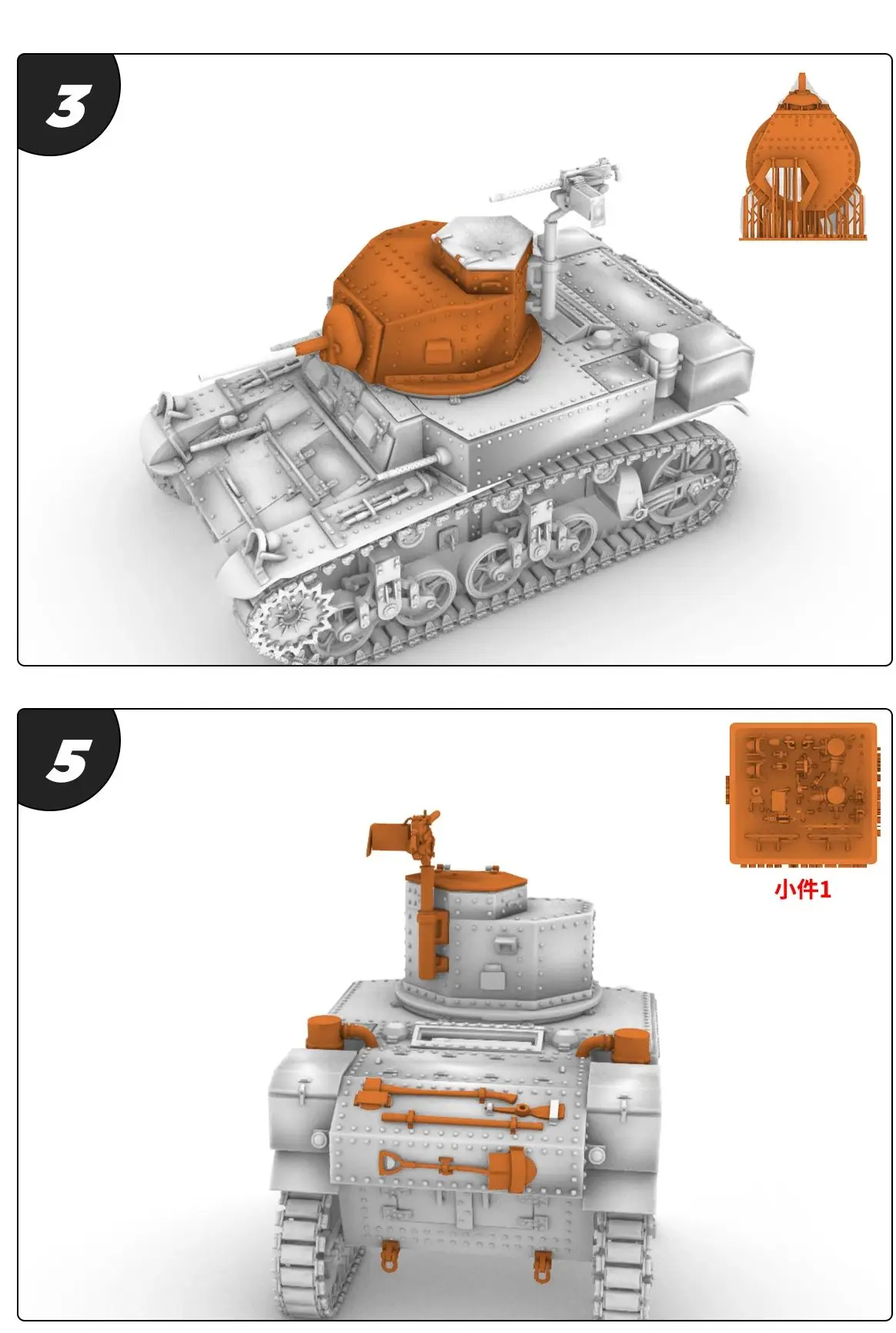 3

5

小件1