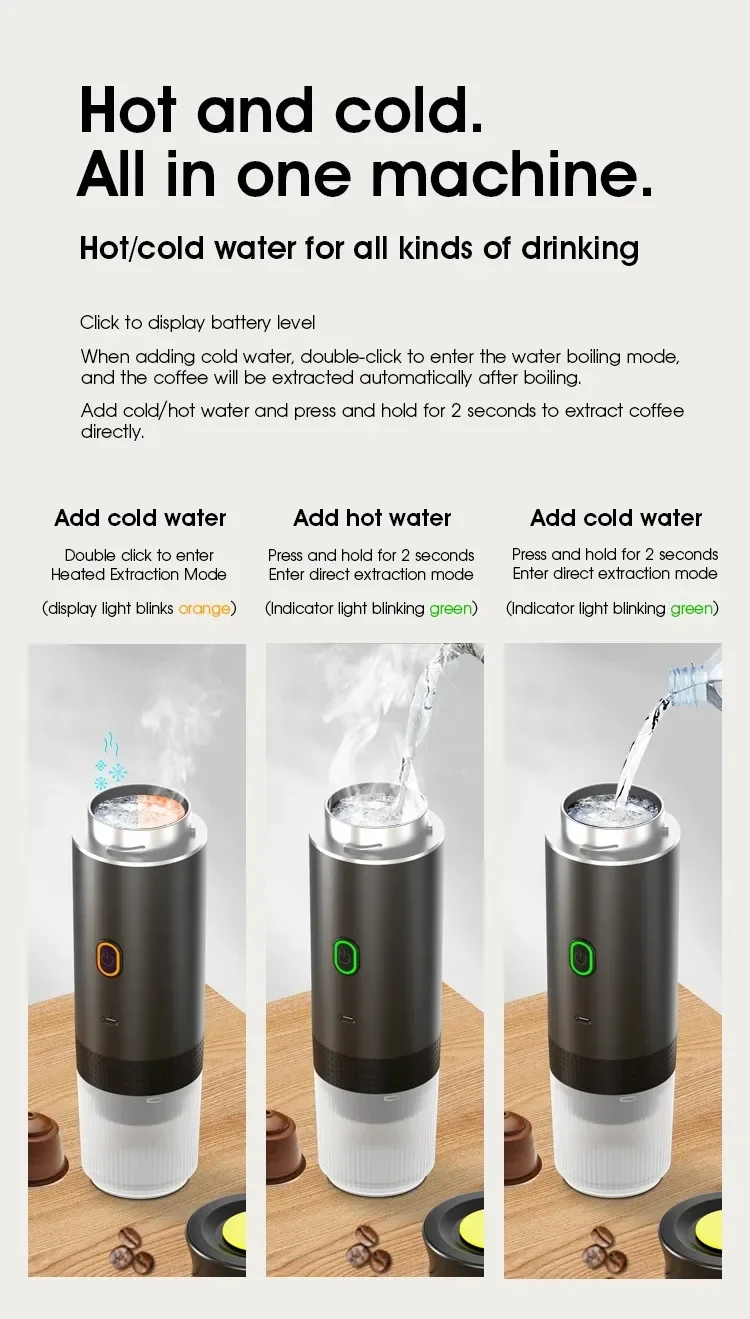 Hot and cold.
All in one machine.

Hot/cold water for all kinds of drinking

Click to display battery level

When adding cold water, double-click to enter the water boiling mode, and the coffee will be extracted automatically after boiling.

Add cold/hot water and press and hold for 2 seconds to extract coffee directly.

Add cold water

Double click to enter Heated Extraction Mode

(display light blinks orange)

Add hot water

Press and hold for 2 seconds Enter direct extraction mode

(Indicator light blinking green)

Add cold water

Press and hold for 2 seconds Enter direct extraction mode

(Indicator light blinking green)