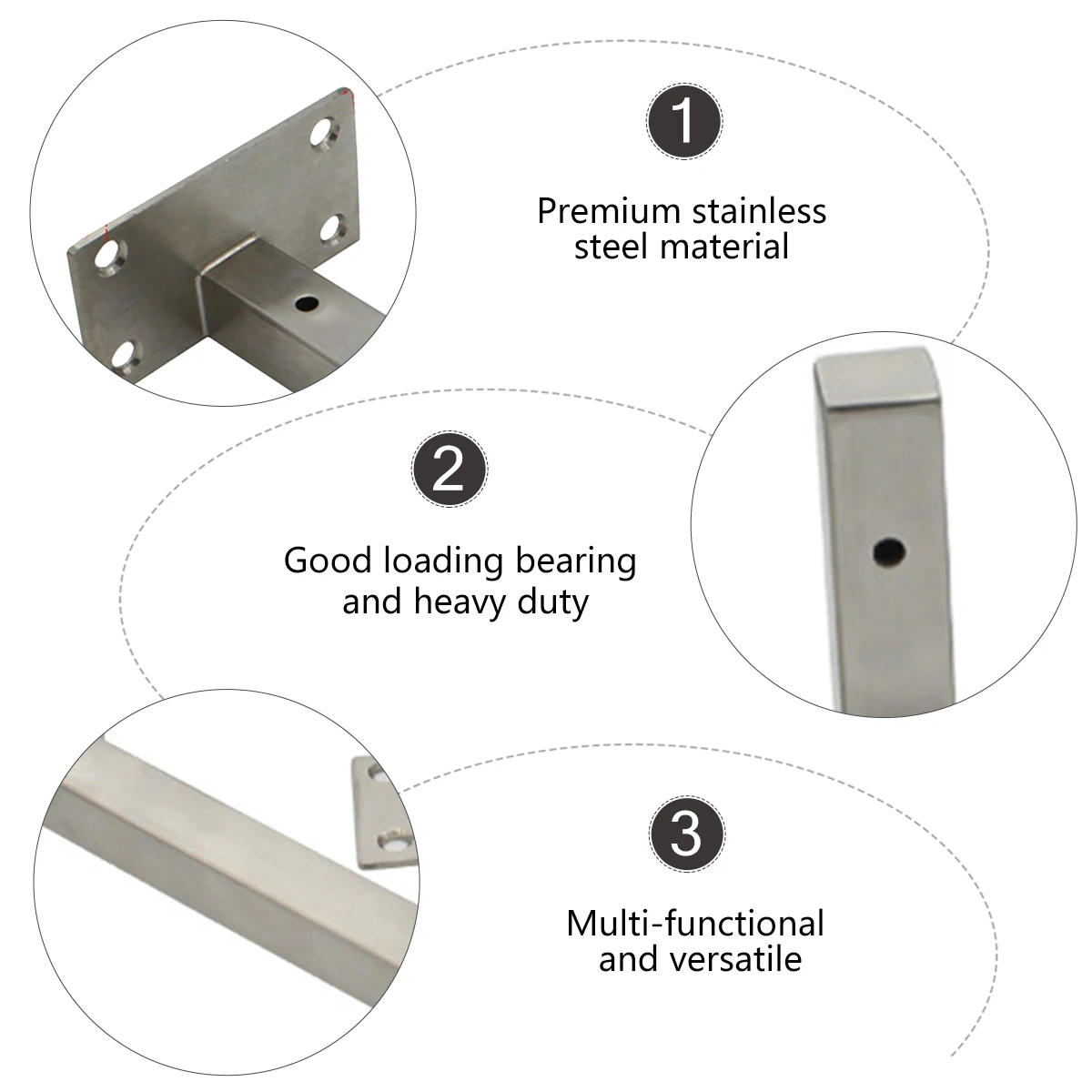 1

Premium stainless steel material

2

Good loading bearing and heavy duty

3

Multi-functional and versatile