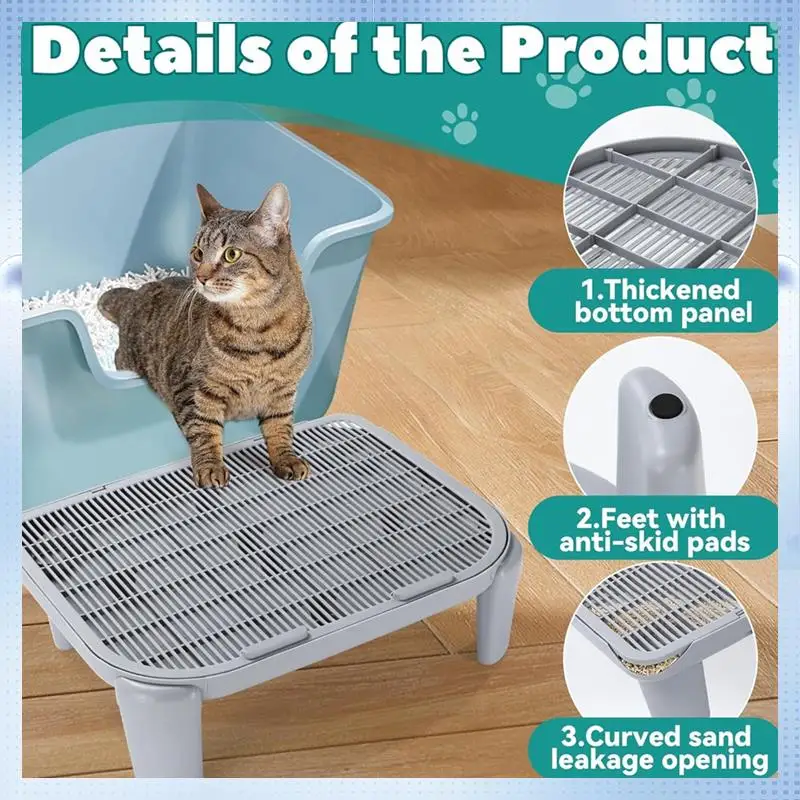 Details of the Product

1.Thickened bottom panel

2.Feet with anti-skid pads

3.Curved sand leakage opening