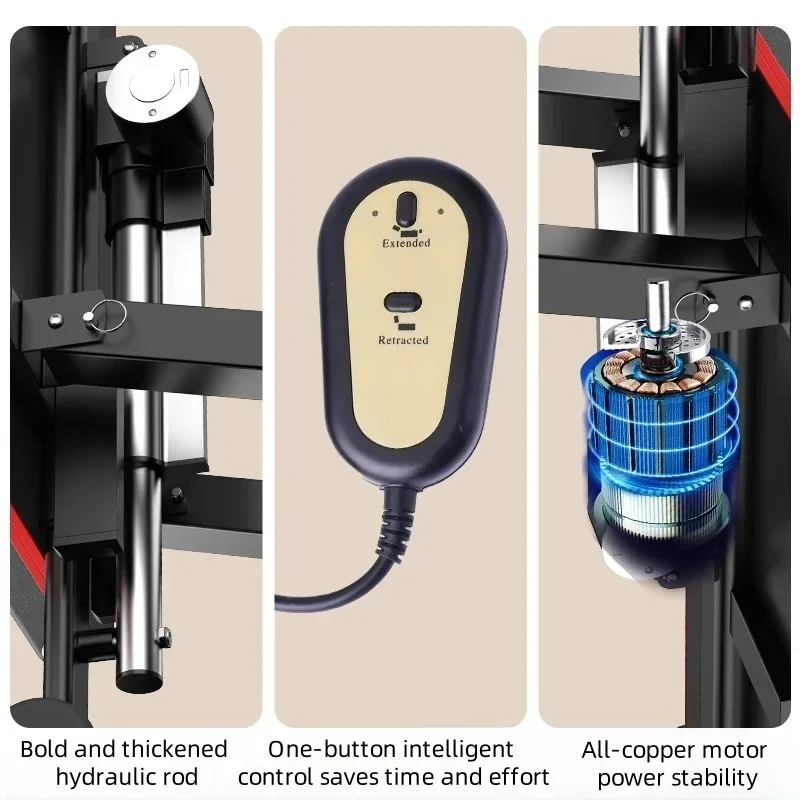 Extended

Retracted

Bold and thickened hydraulic rod

One-button intelligent control saves time and effort

All-copper motor power stability