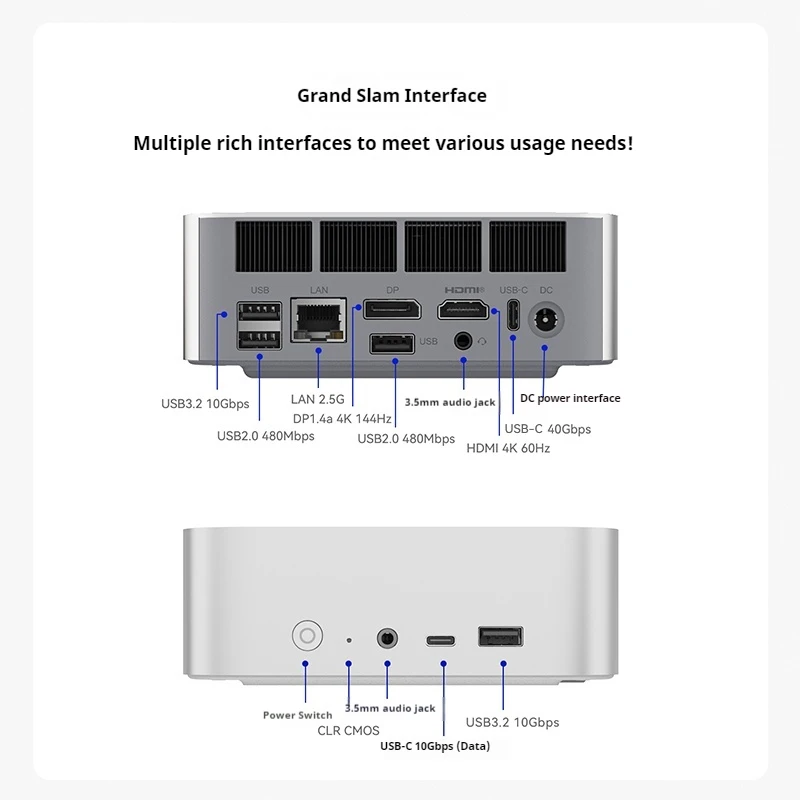 Grand Slam Interface

Multiple rich interfaces to meet various usage needs!

USB
LAN
DP
HDMI
USB-C
DC
USB

USB3.2 10Gbps
USB2.0 480Mbps
LAN 2.5G
DP1.4a 4K 144Hz
USB2.0 480Mbps
3.5mm audio jack
DC power interface
USB-C 40Gbps
HDMI 4K 60Hz

Power Switch
CLR CMOS
3.5mm audio jack
USB-C 10Gbps (Data)
USB3.2 10Gbps