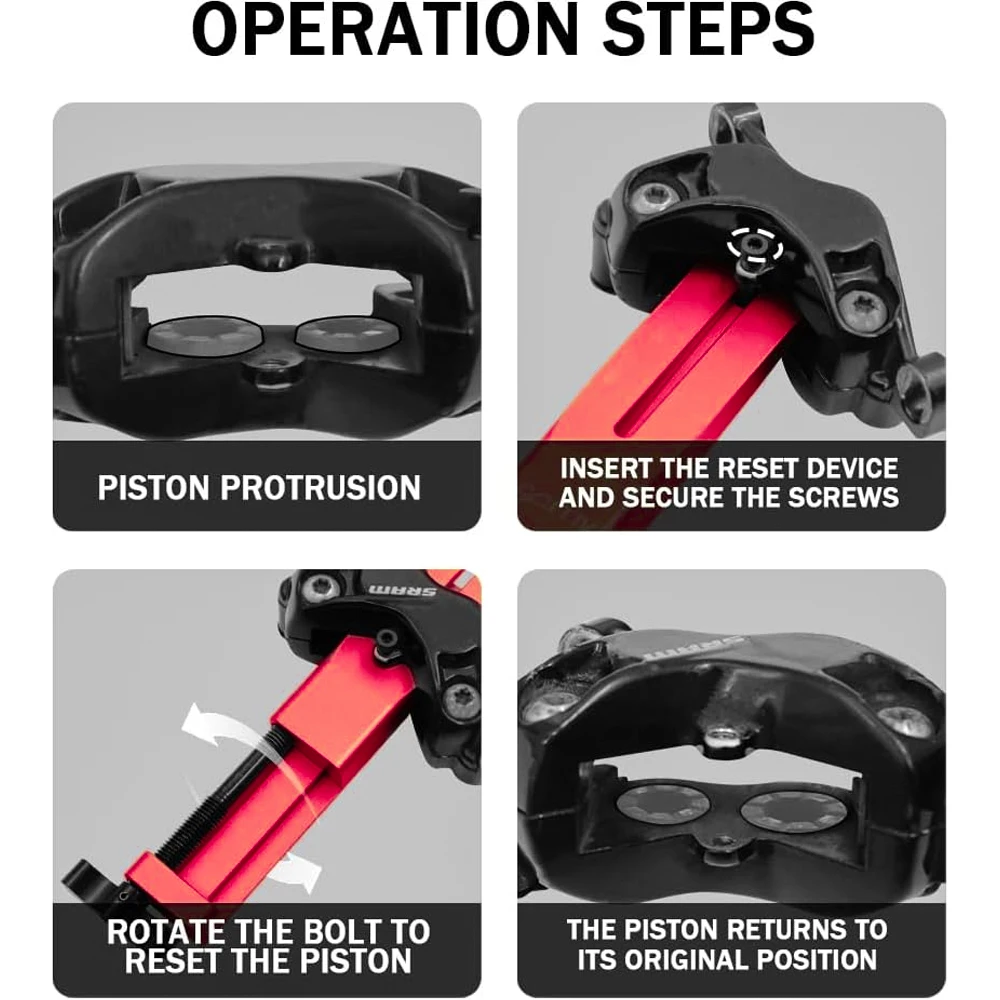 OPERATION STEPS

PISTON PROTRUSION

INSERT THE RESET DEVICE AND SECURE THE SCREWS

SRAM

ROTATE THE BOLT TO RESET THE PISTON

SRAM

THE PISTON RETURNS TO ITS ORIGINAL POSITION