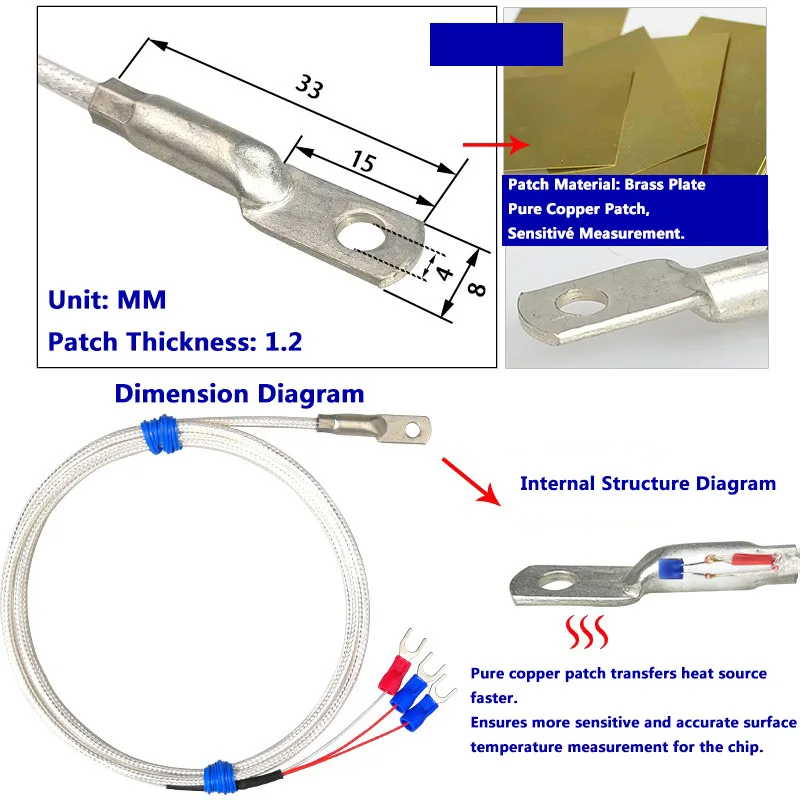 33

15

4

8

Unit: MM

Patch Thickness: 1.2

Patch Material: Brass Plate
Pure Copper Patch,
Sensitivé Measurement.

Dimension Diagram

Internal Structure Diagram

Pure copper patch transfers heat source faster.
Ensures more sensitive and accurate surface temperature measurement for the chip.