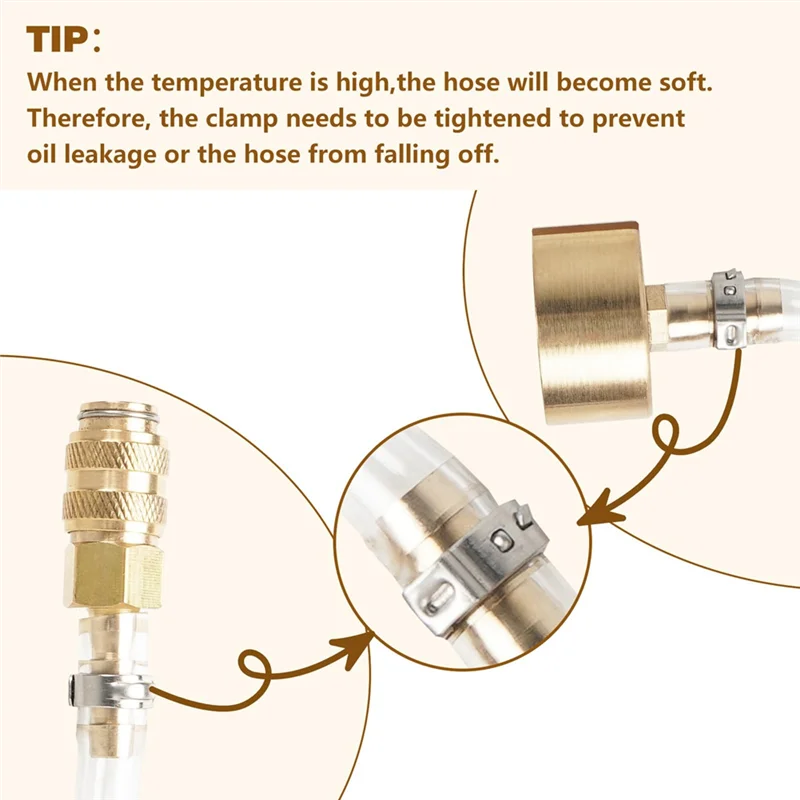 TIP：
When the temperature is high,the hose will become soft. Therefore, the clamp needs to be tightened to prevent oil leakage or the hose from falling off.