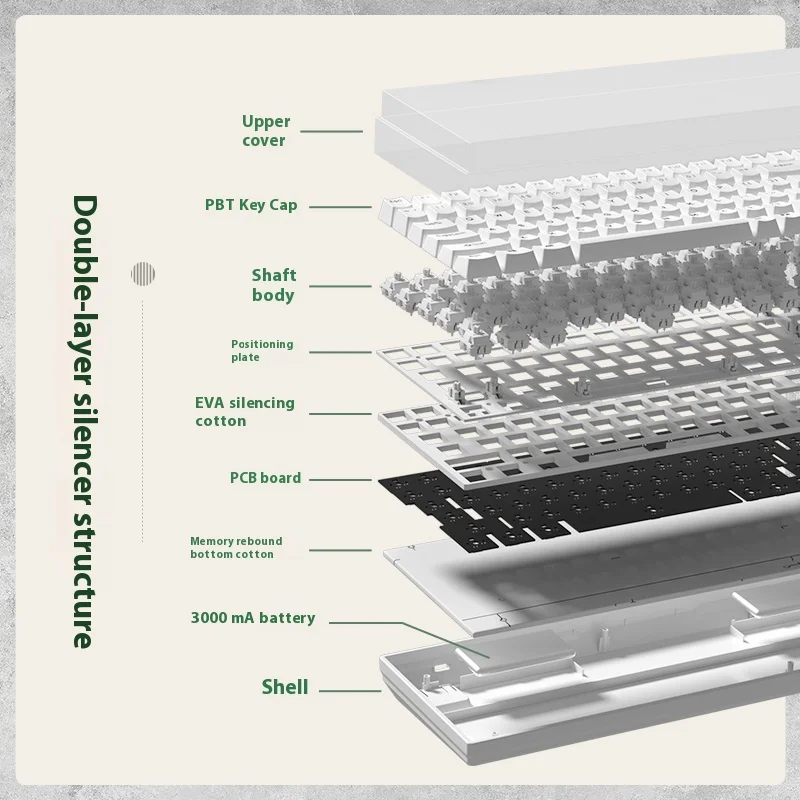 Double-layer silencer structure

Upper cover

PBT Key Cap

Shaft body

Positioning plate

EVA silencing cotton

PCB board

Memory rebound bottom cotton

3000 mA battery

Shell