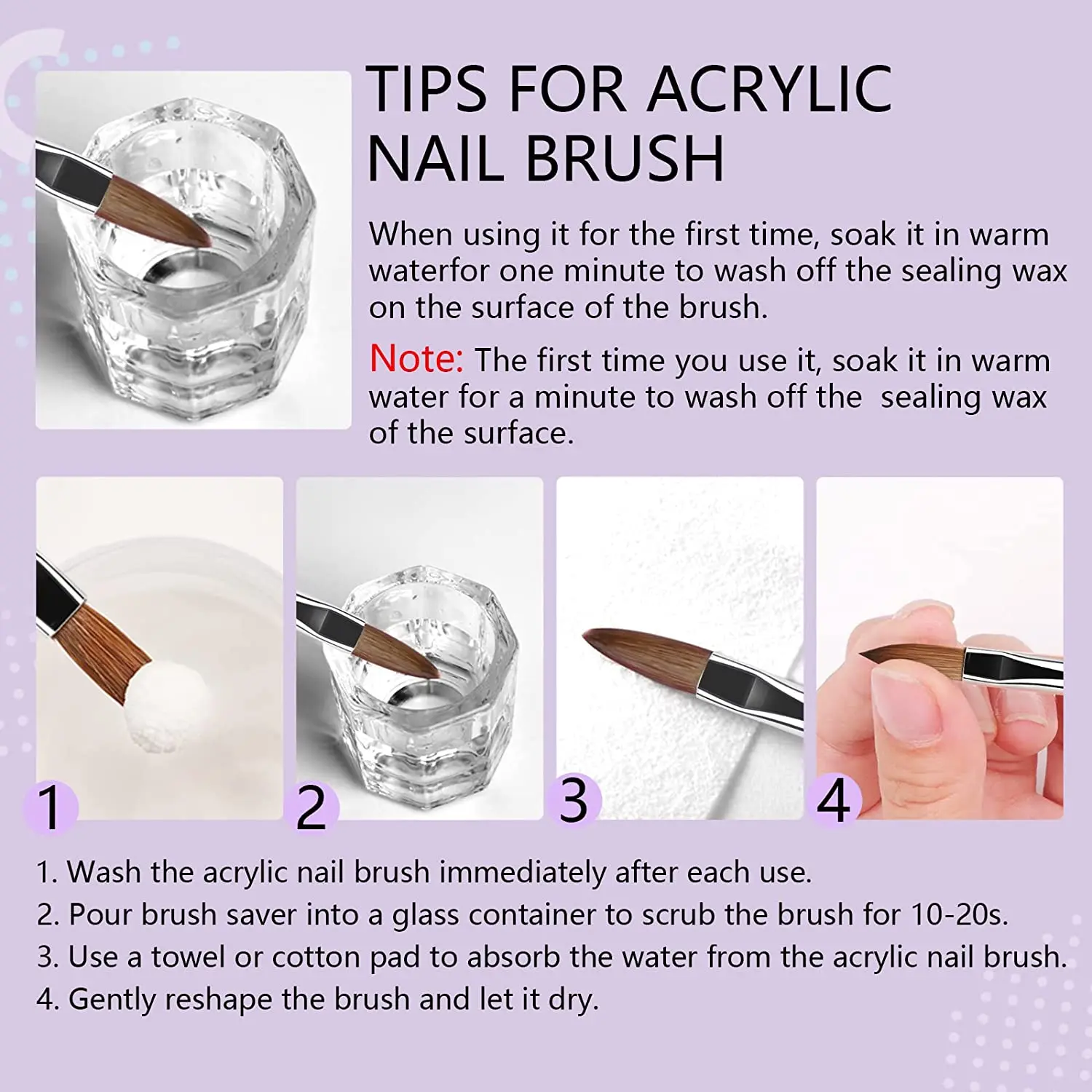 TIPS FOR ACRYLIC NAIL BRUSH

When using it for the first time, soak it in warm waterfor one minute to wash off the sealing wax on the surface of the brush.

Note: The first time you use it, soak it in warm water for a minute to wash off the sealing wax of the surface.

1

2

3

4

1. Wash the acrylic nail brush immediately after each use.
2. Pour brush saver into a glass container to scrub the brush for 10-20s.
3. Use a towel or cotton pad to absorb the water from the acrylic nail brush.
4. Gently reshape the brush and let it dry.