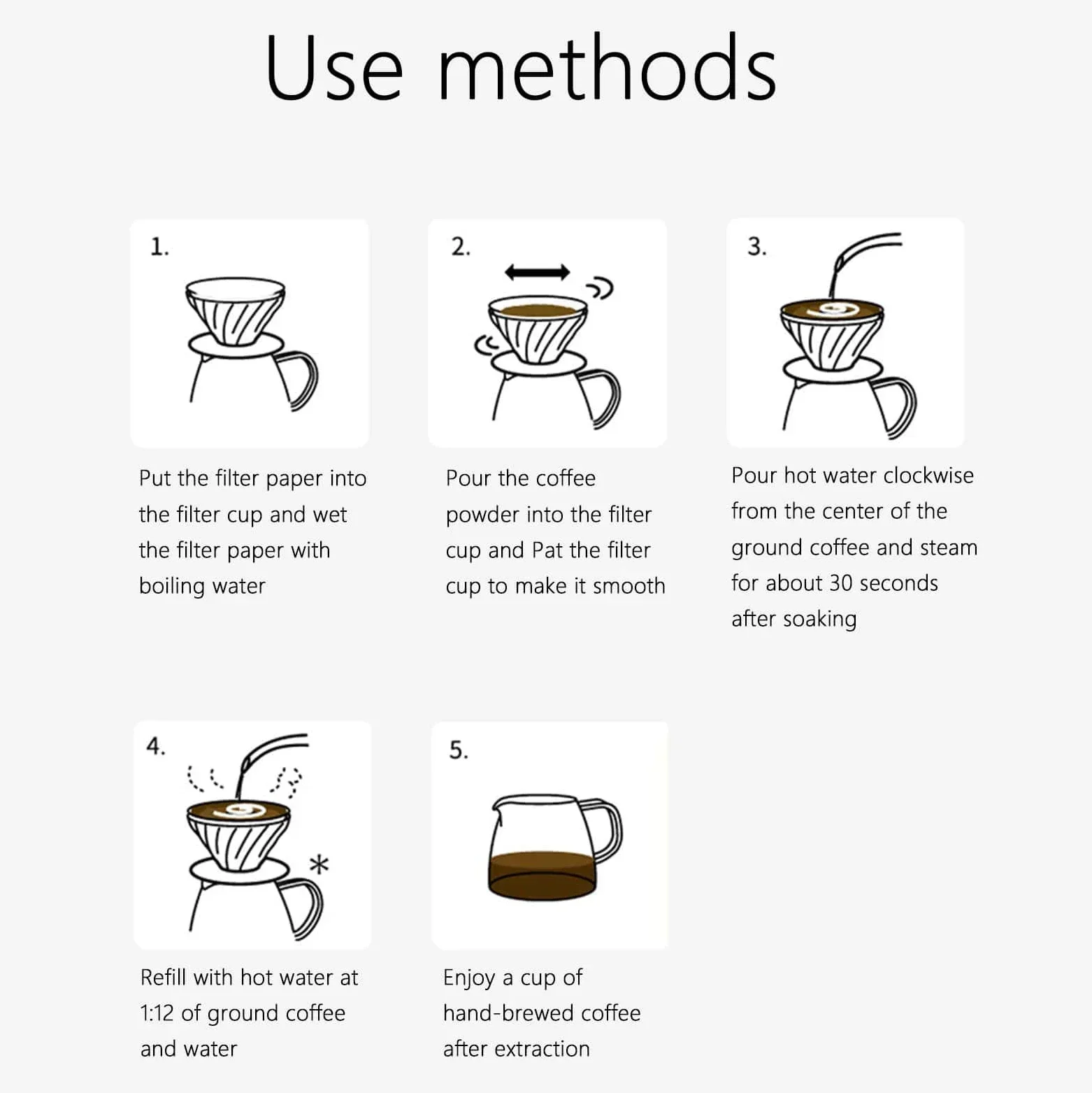 Use methods

1.

Put the filter paper into the filter cup and wet the filter paper with boiling water

2.

Pour the coffee powder into the filter cup and Pat the filter cup to make it smooth

3.

Pour hot water clockwise from the center of the ground coffee and steam for about 30 seconds after soaking

4.

Refill with hot water at 1:12 of ground coffee and water

5.

Enjoy a cup of hand-brewed coffee after extraction