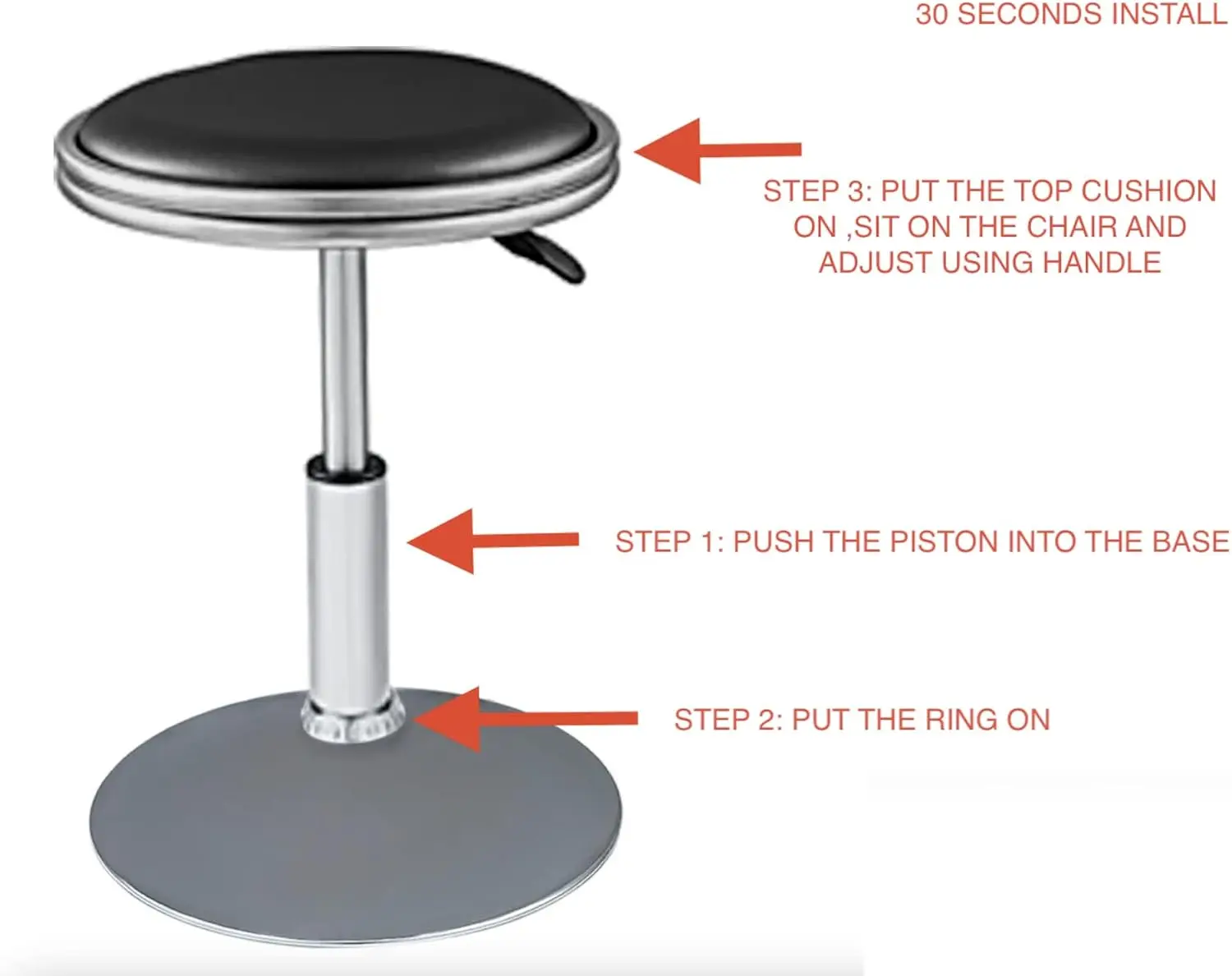 30 SECONDS INSTALL

STEP 3: PUT THE TOP CUSHION ON ,SIT ON THE CHAIR AND ADJUST USING HANDLE

STEP 1: PUSH THE PISTON INTO THE BASE

STEP 2: PUT THE RING ON