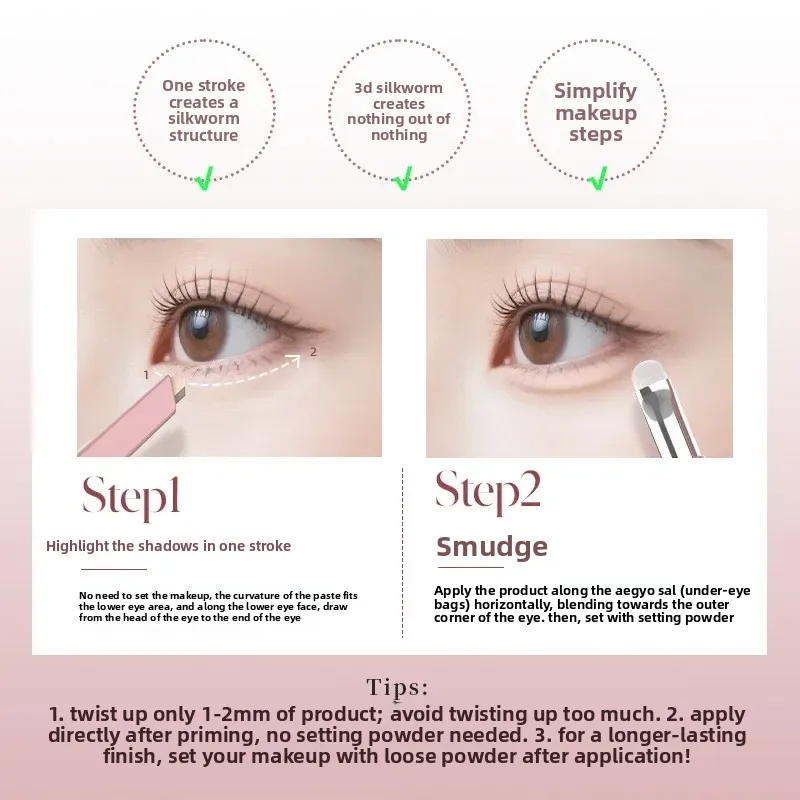 One stroke creates a silkworm structure

3d silkworm creates nothing out of nothing

Simplify makeup steps

1

2

Step1

Highlight the shadows in one stroke

No need to set the makeup, the curvature of the paste fits the lower eye area, and along the lower eye face, draw from the head of the eye to the end of the eye

Step2

Smudge

Apply the product along the aegyo sal (under-eye bags) horizontally, blending towards the outer corner of the eye. then, set with setting powder

Tips:

1. twist up only 1-2mm of product; avoid twisting up too much. 2. apply directly after priming, no setting powder needed. 3. for a longer-lasting finish, set your makeup with loose powder after application!