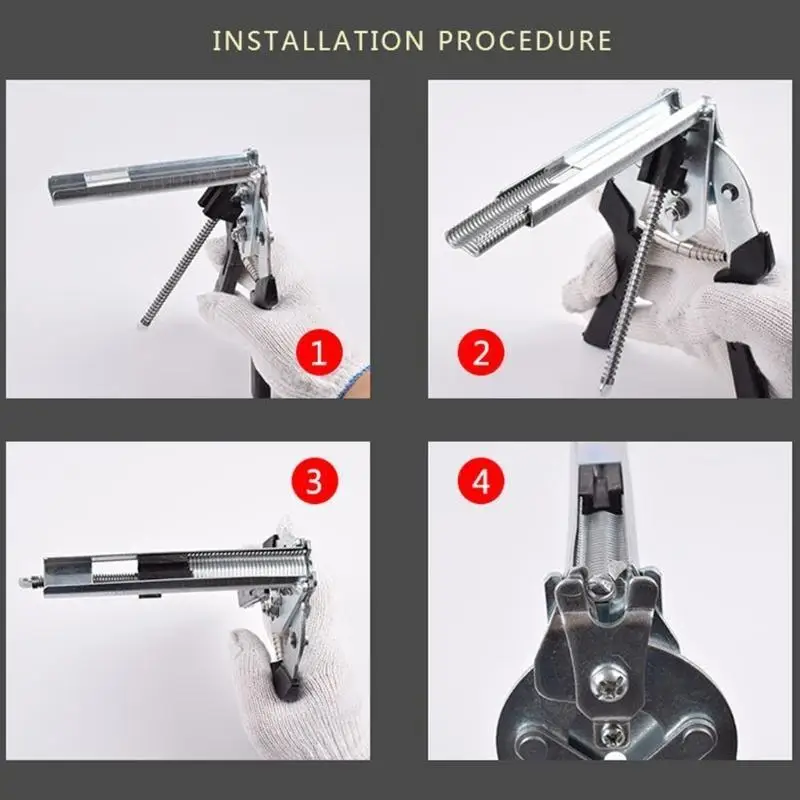 INSTALLATION PROCEDURE

1

2

3

4