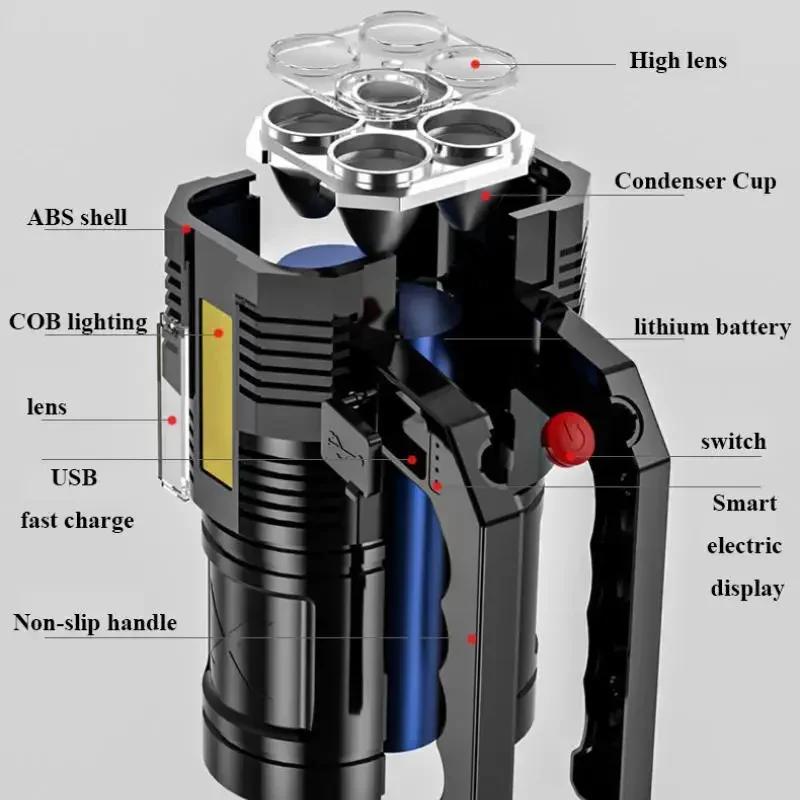 High lens

Condenser Cup

ABS shell

COB lighting

lithium battery

lens

switch

USB

fast charge

Smart electric display

Non-slip handle