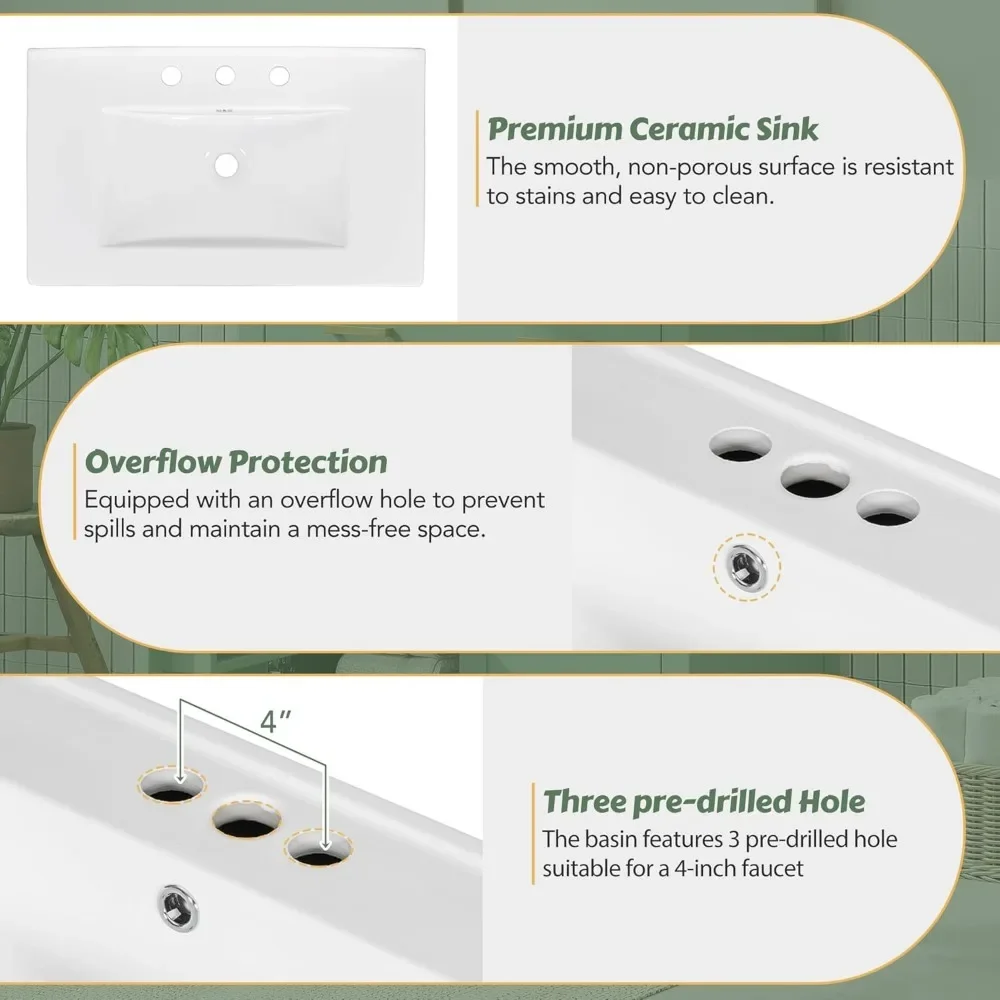 Premium Ceramic Sink
The smooth, non-porous surface is resistant to stains and easy to clean.

Overflow Protection
Equipped with an overflow hole to prevent spills and maintain a mess-free space.

4"

Three pre-drilled Hole
The basin features 3 pre-drilled hole suitable for a 4-inch faucet