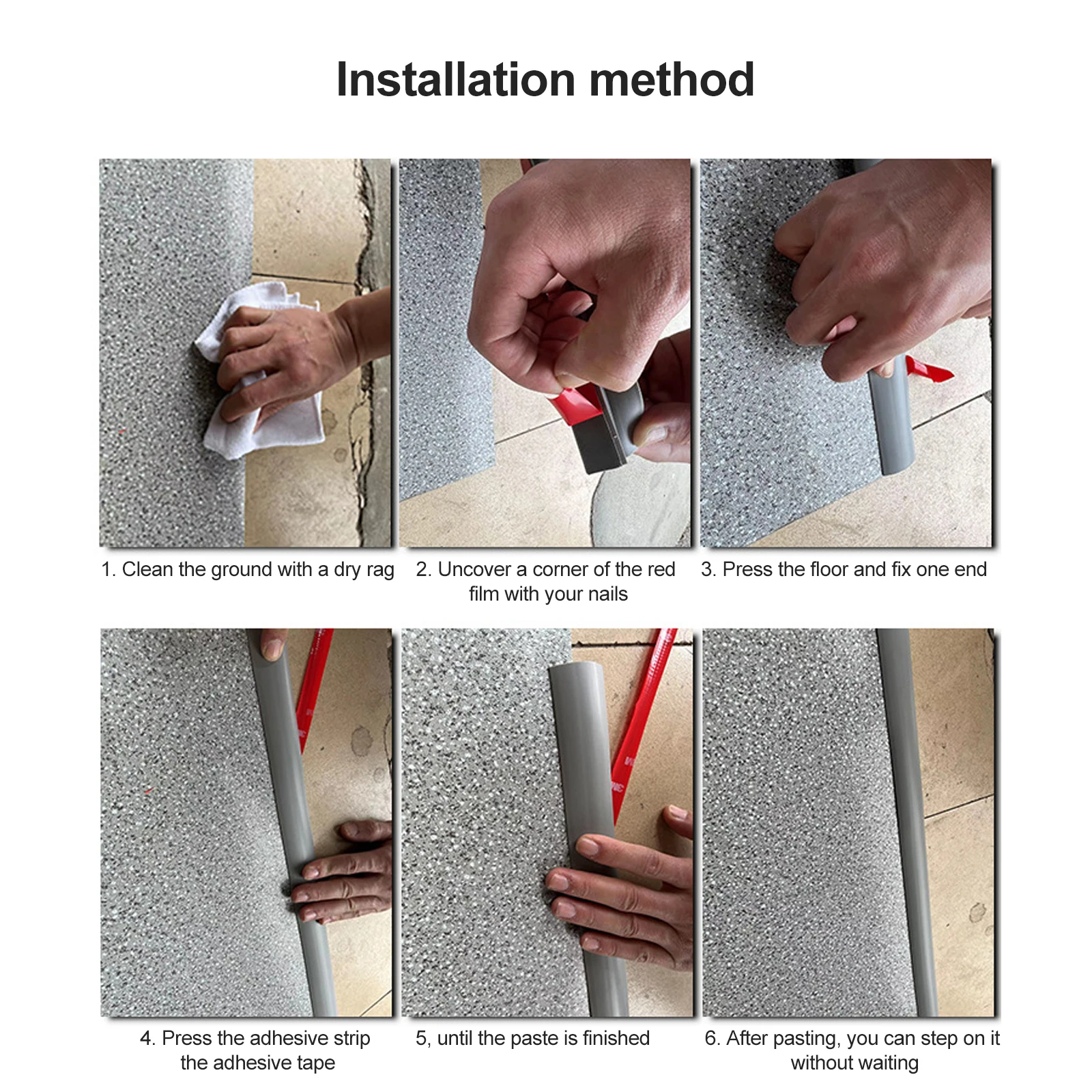 Installation method

1. Clean the ground with a dry rag

2. Uncover a corner of the red film with your nails

3. Press the floor and fix one end

4. Press the adhesive strip the adhesive tape

5, until the paste is finished

6. After pasting, you can step on it without waiting