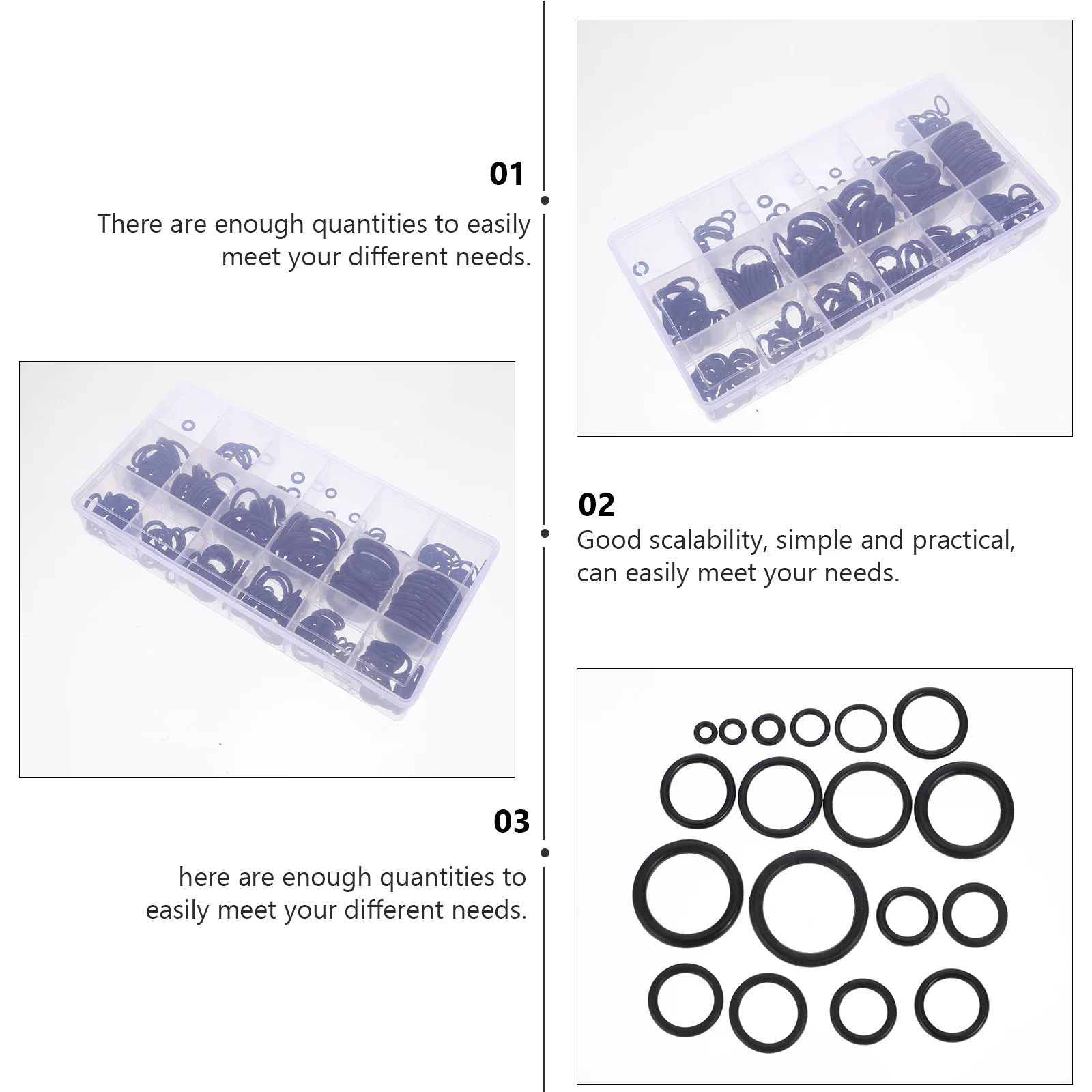 01
There are enough quantities to easily meet your different needs.

02
Good scalability, simple and practical, can easily meet your needs.

03
here are enough quantities to easily meet your different needs.