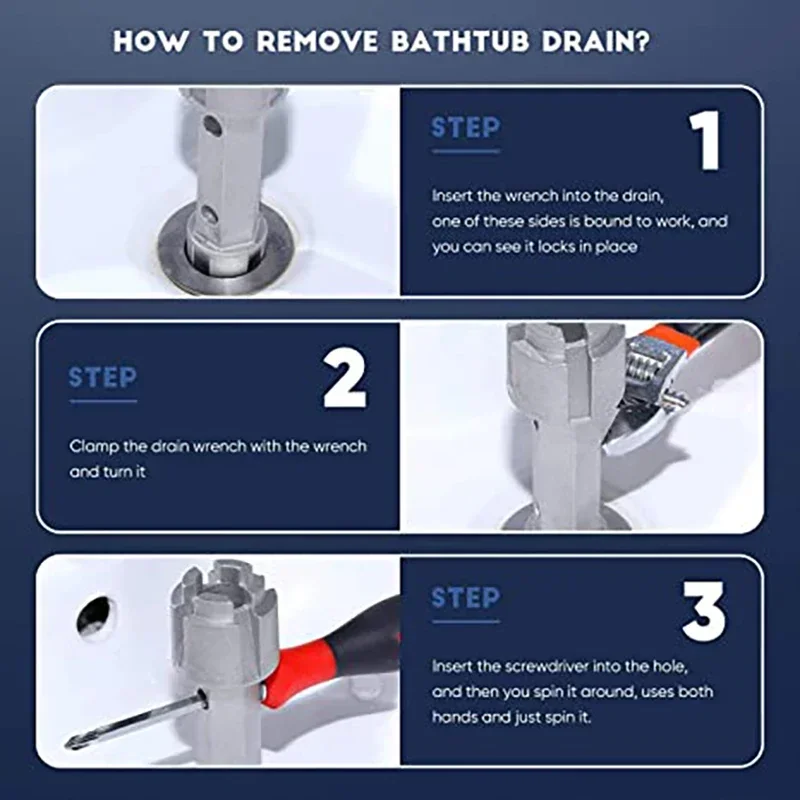 HOW TO REMOVE BATHTUB DRAIN?

STEP 1

Insert the wrench into the drain, one of these sides is bound to work, and you can see it locks in place

STEP 2

Clamp the drain wrench with the wrench and turn it

STEP 3

Insert the screwdriver into the hole, and then you spin it around, uses both hands and just spin it.