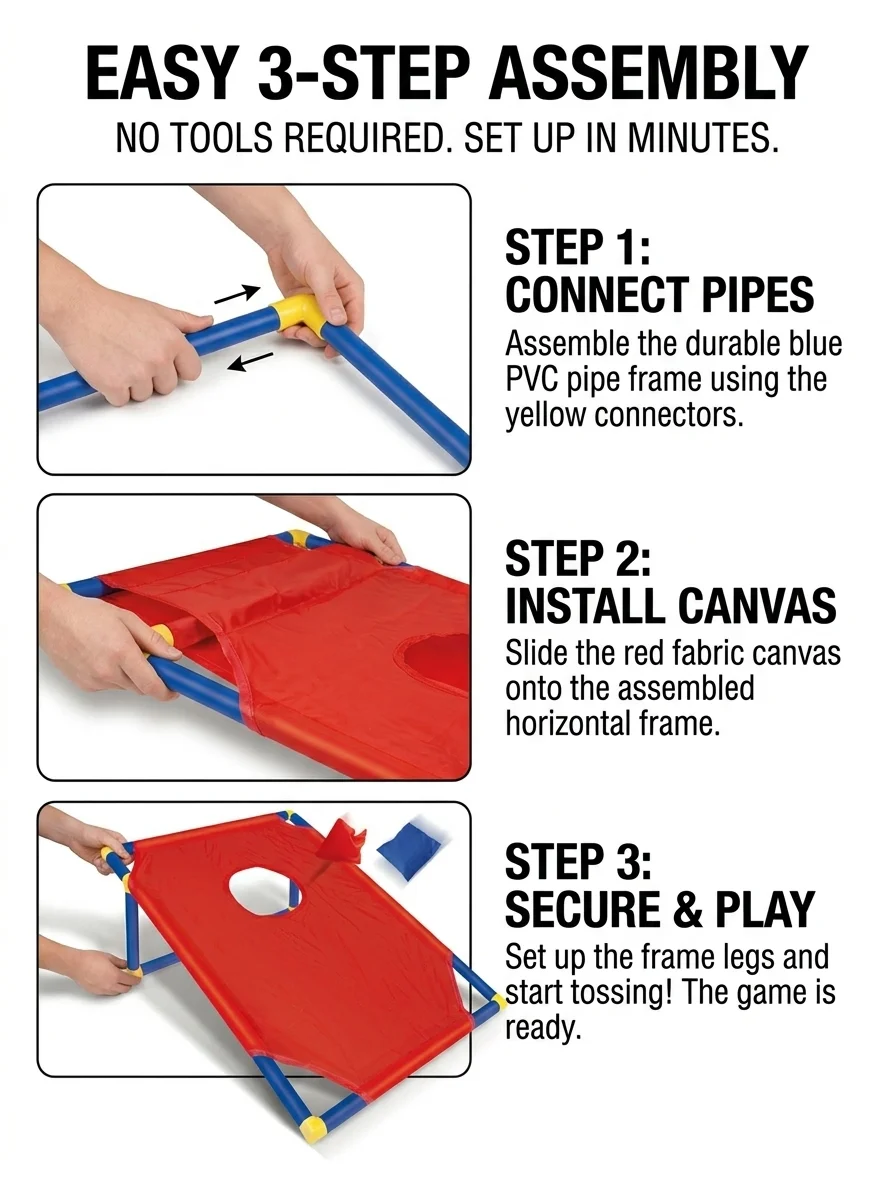 EASY 3-STEP ASSEMBLY
NO TOOLS REQUIRED. SET UP IN MINUTES.

STEP 1:
CONNECT PIPES
Assemble the durable blue PVC pipe frame using the yellow connectors.

STEP 2:
INSTALL CANVAS
Slide the red fabric canvas onto the assembled horizontal frame.

STEP 3:
SECURE & PLAY
Set up the frame legs and start tossing! The game is ready.