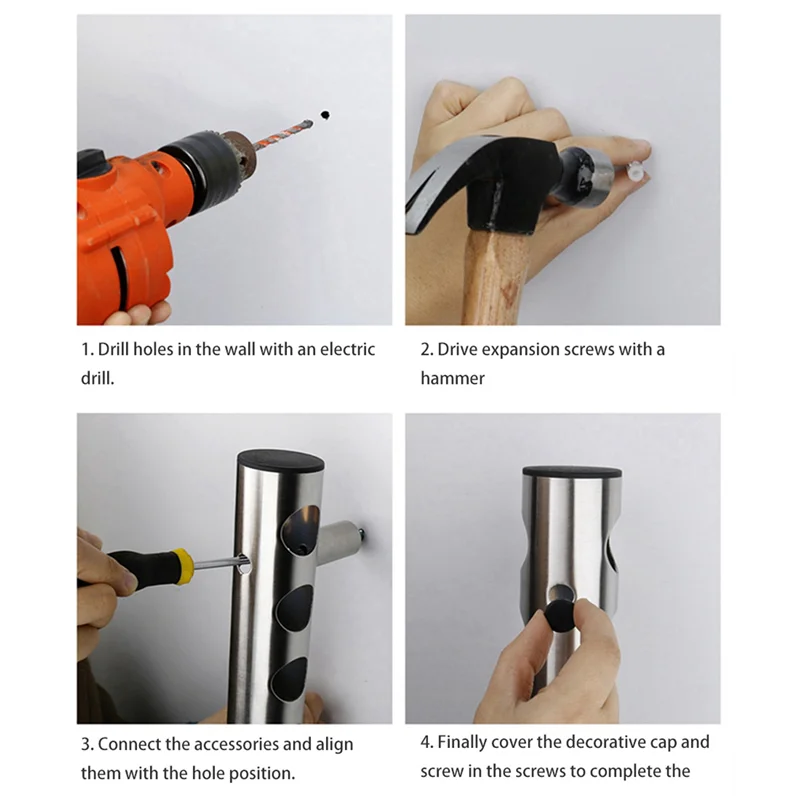 1. Drill holes in the wall with an electric drill.

2. Drive expansion screws with a hammer

3. Connect the accessories and align them with the hole position.

4. Finally cover the decorative cap and screw in the screws to complete the