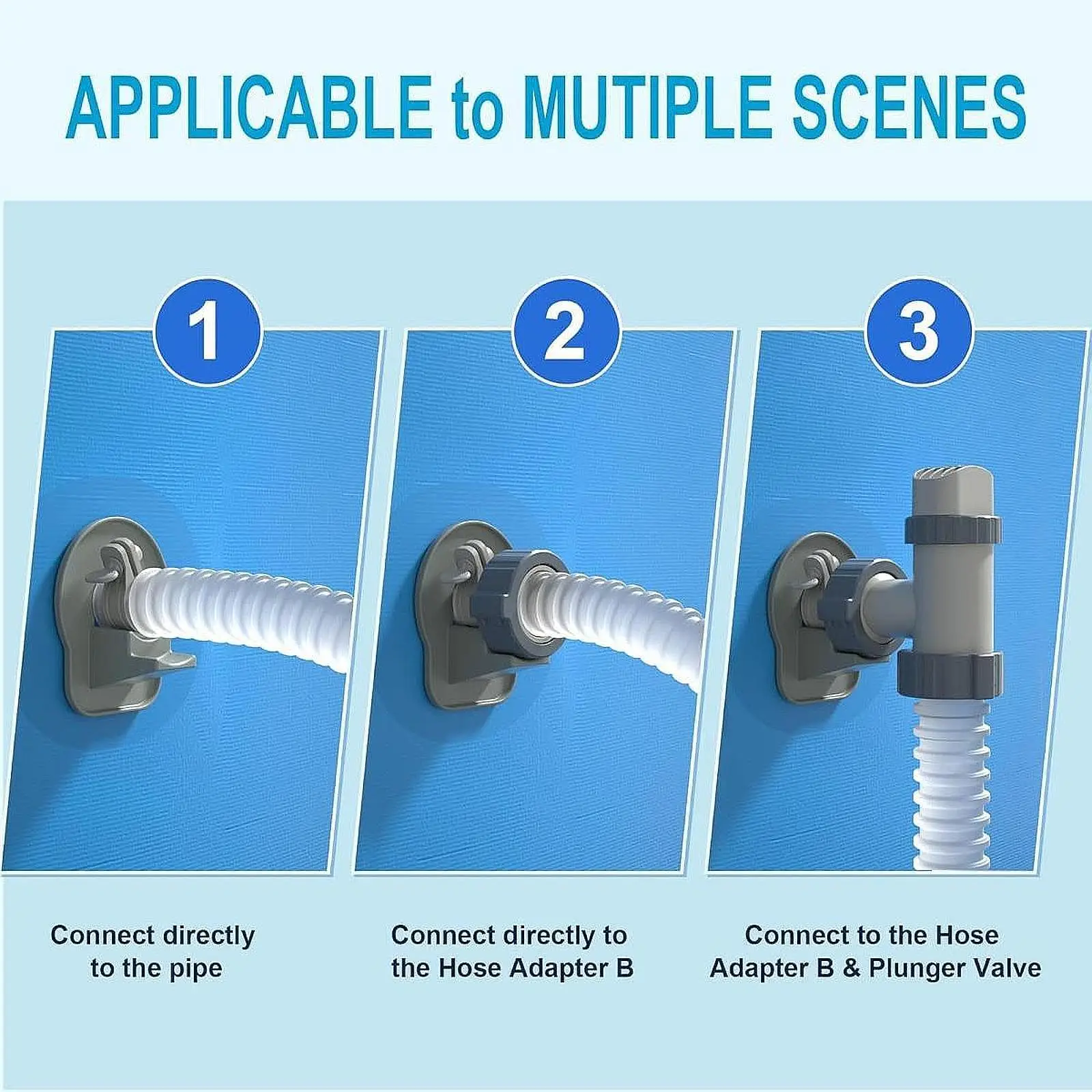 APPLICABLE to MUTIPLE SCENES

1

2

3

Connect directly to the pipe

Connect directly to the Hose Adapter B

Connect to the Hose Adapter B & Plunger Valve