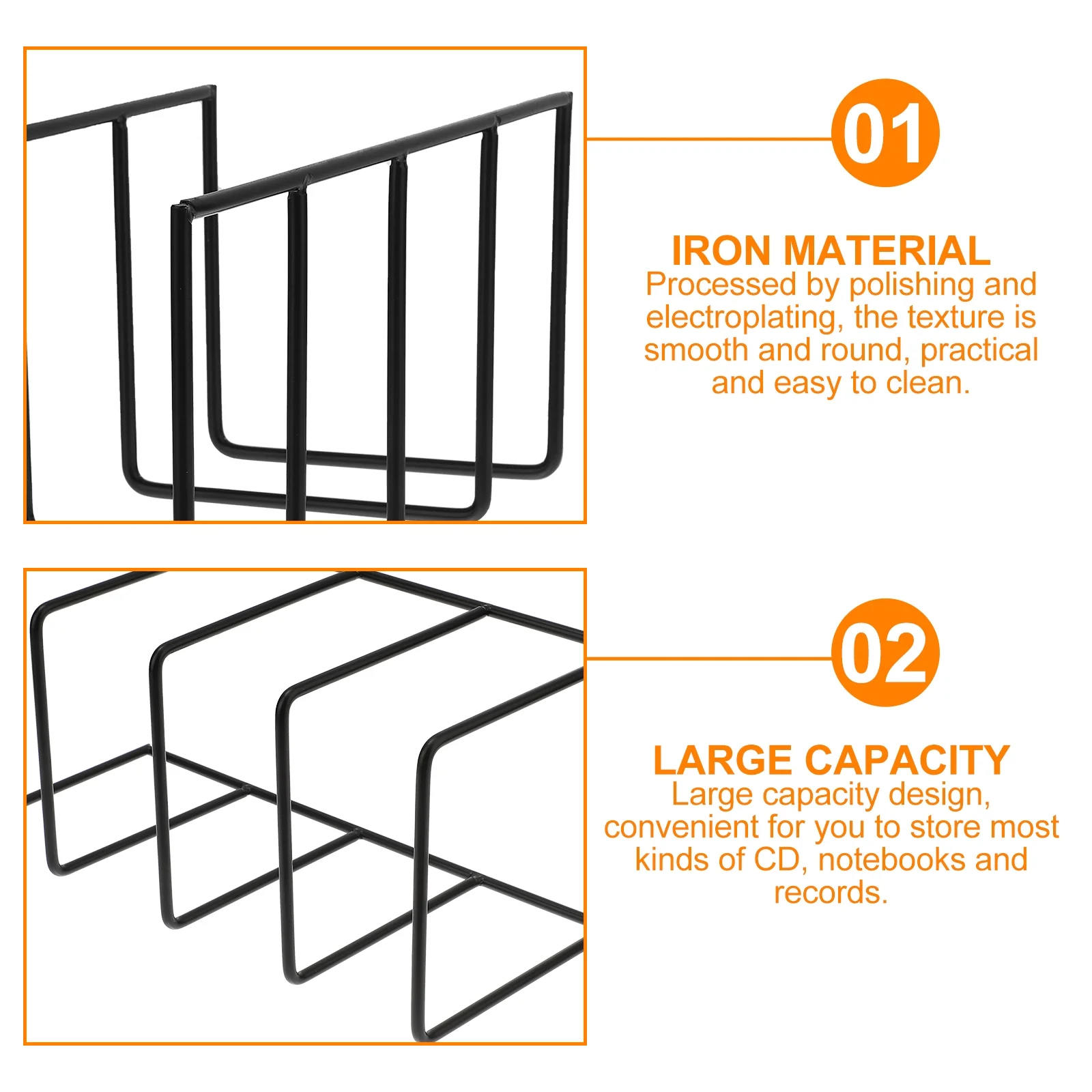 01

IRON MATERIAL
Processed by polishing and electroplating, the texture is smooth and round, practical and easy to clean.

02

LARGE CAPACITY
Large capacity design, convenient for you to store most kinds of CD, notebooks and records.