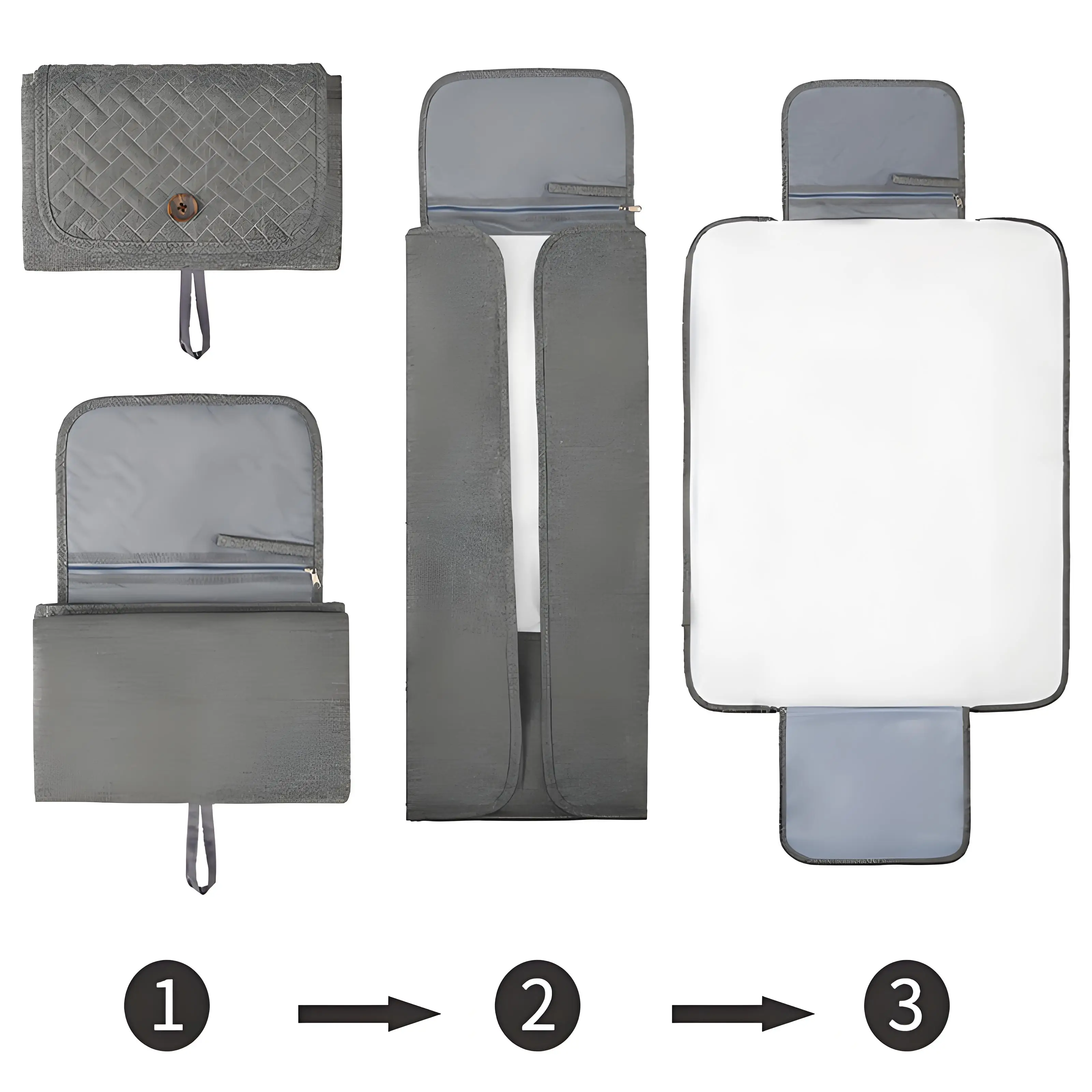 1 2 3