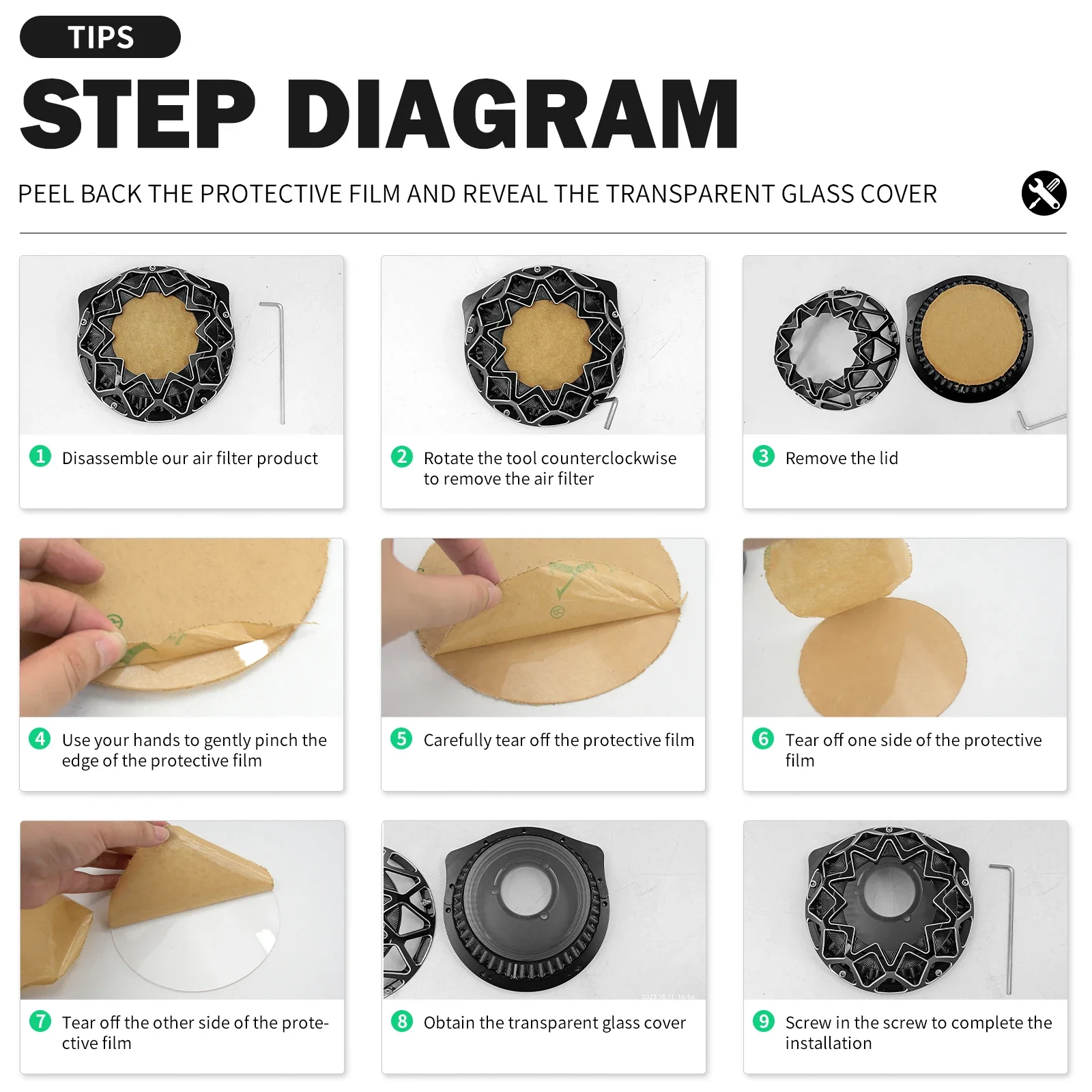 TIPS

STEP DIAGRAM

PEEL BACK THE PROTECTIVE FILM AND REVEAL THE TRANSPARENT GLASS COVER

1 Disassemble our air filter product

2 Rotate the tool counterclockwise to remove the air filter

3 Remove the lid

4 Use your hands to gently pinch the edge of the protective film

5 Carefully tear off the protective film

6 Tear off one side of the protective film

7 Tear off the other side of the protective film

8 Obtain the transparent glass cover

9 Screw in the screw to complete the installation