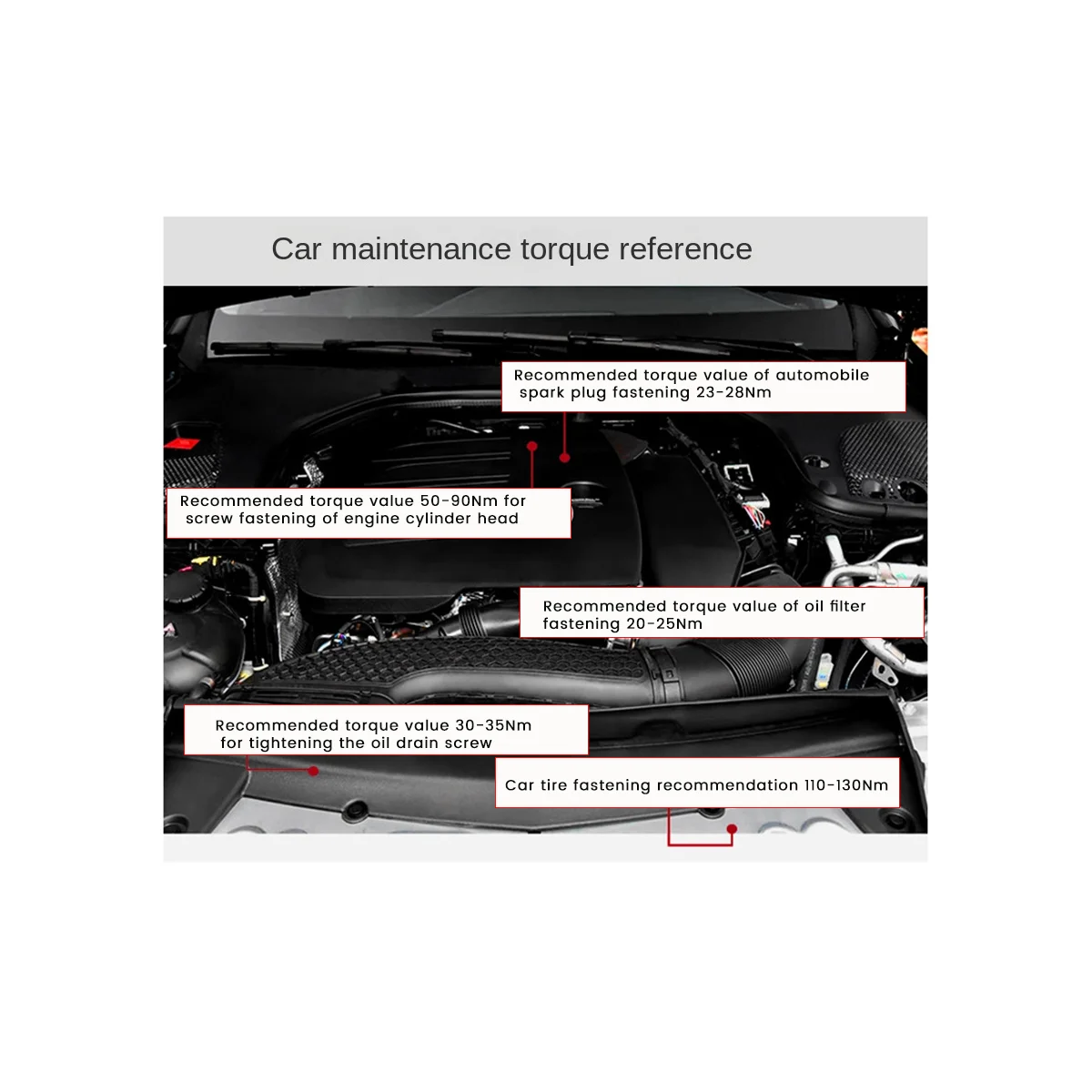 Car maintenance torque reference

Recommended torque value of automobile spark plug fastening 23-28Nm

Recommended torque value 50-90Nm for screw fastening of engine cylinder head

Recommended torque value of oil filter fastening 20-25Nm

Recommended torque value 30-35Nm for tightening the oil drain screw

Car tire fastening recommendation 110-130Nm