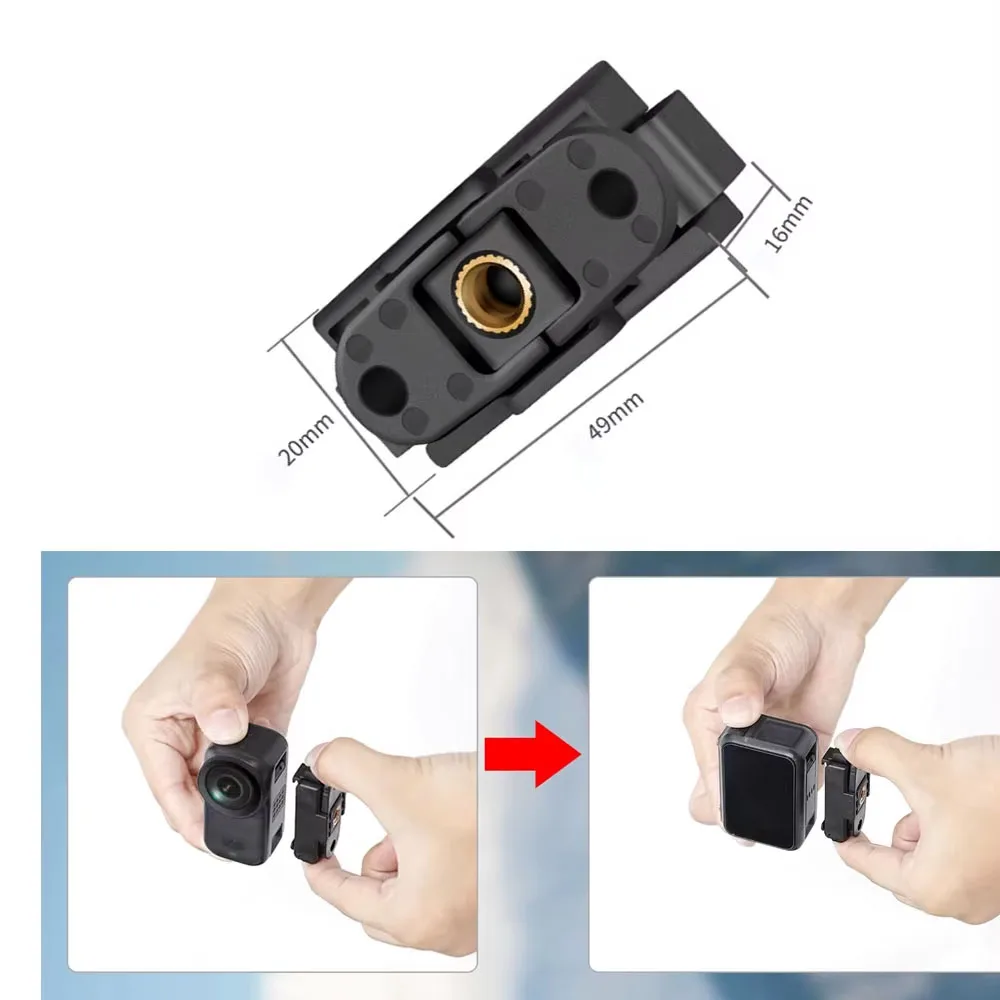 16mm
20mm
49mm