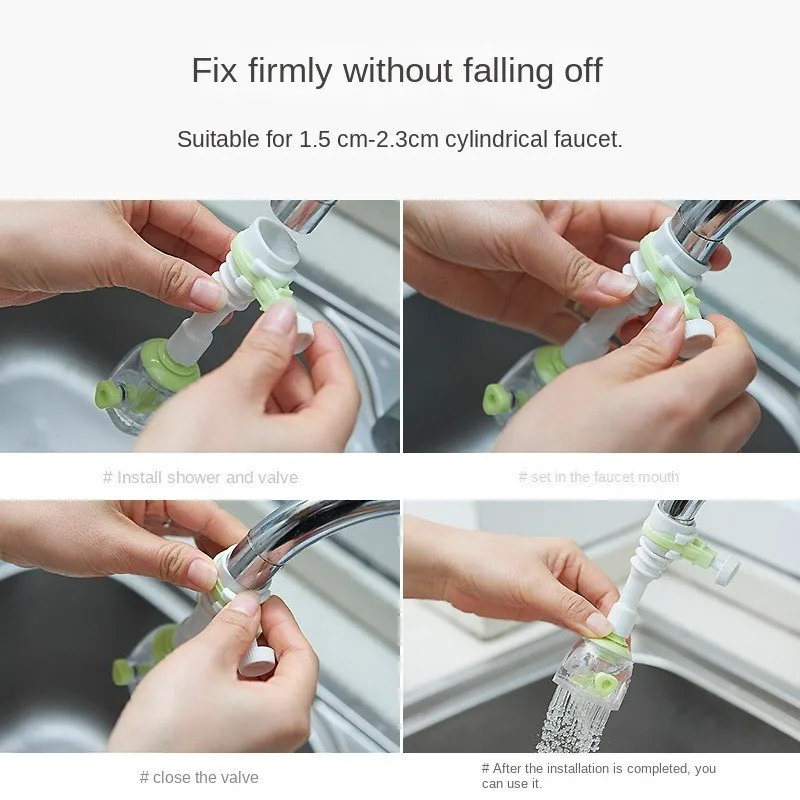 Fix firmly without falling off

Suitable for 1.5 cm-2.3cm cylindrical faucet.

# Install shower and valve

# set in the faucet mouth

# close the valve

# After the installation is completed, you can use it.