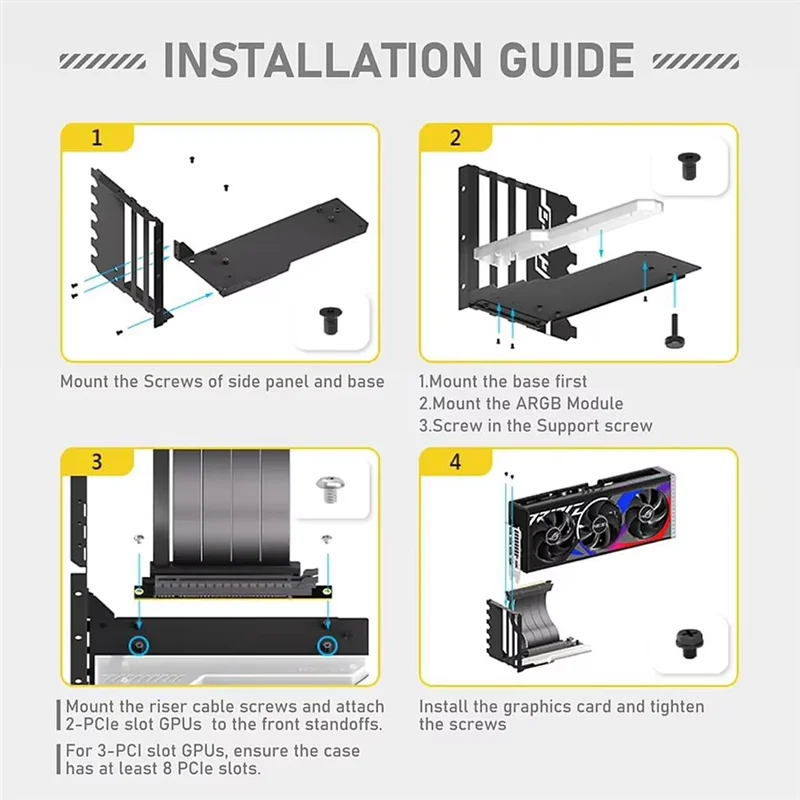 INSTALLATION GUIDE

1

Mount the Screws of side panel and base

2

1.Mount the base first
2.Mount the ARGB Module
3.Screw in the Support screw

3

Mount the riser cable screws and attach 2-PCIe slot GPUs to the front standoffs.

For 3-PCI slot GPUs, ensure the case has at least 8 PCIe slots.

4

Install the graphics card and tighten the screws