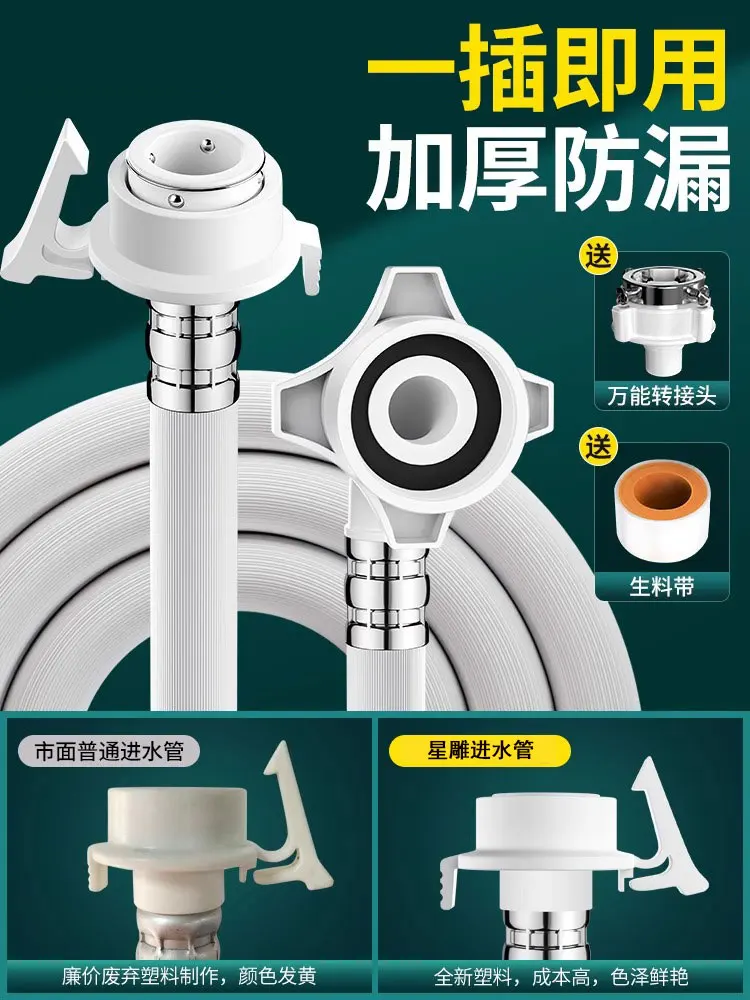 一插即用
加厚防漏

送
万能转接头

送
生料带

市面普通进水管
廉价废弃塑料制作，颜色发黄

星雕进水管
全新塑料，成本高，色泽鲜艳