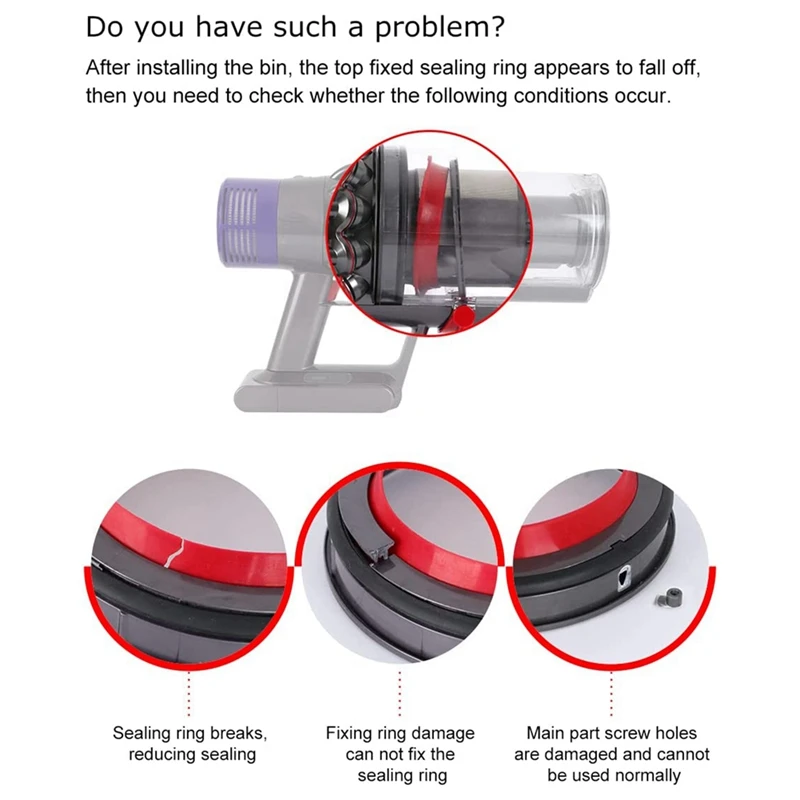 Do you have such a problem?

After installing the bin, the top fixed sealing ring appears to fall off, then you need to check whether the following conditions occur.

Sealing ring breaks, reducing sealing

Fixing ring damage can not fix the sealing ring

Main part screw holes are damaged and cannot be used normally