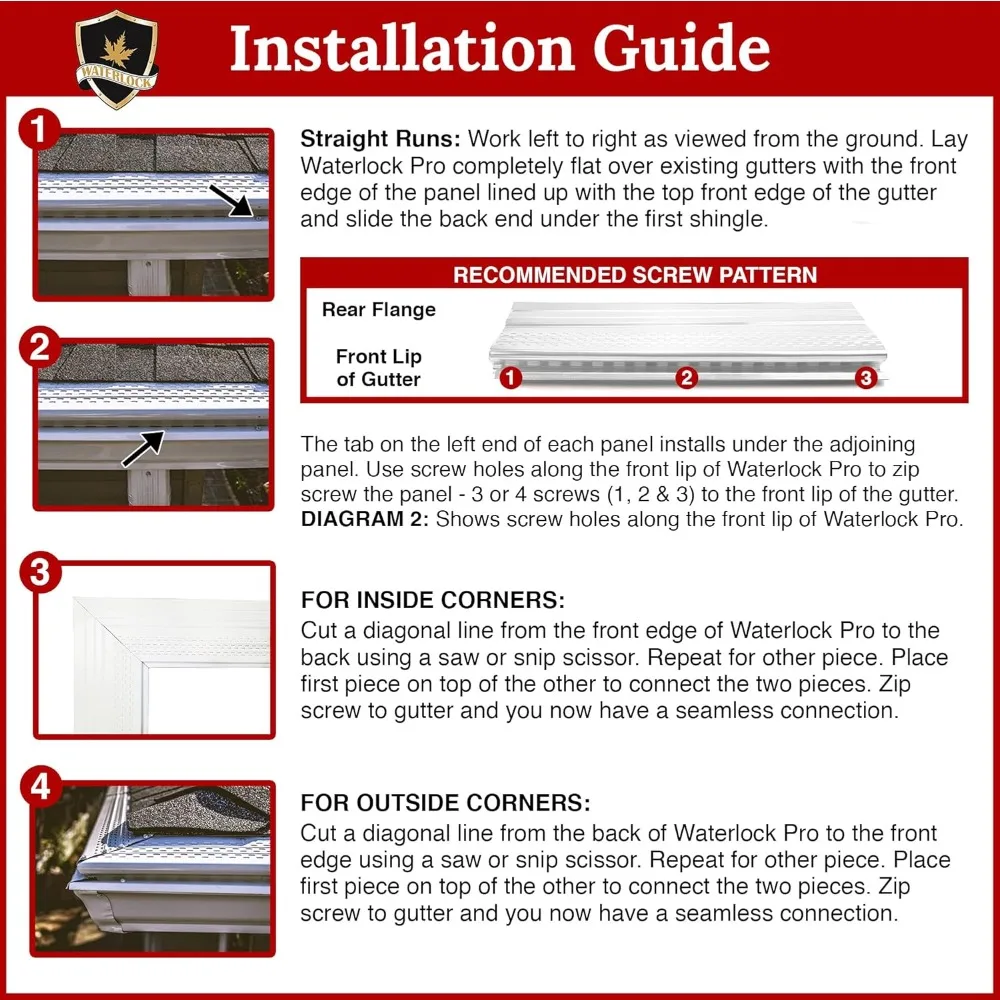 WATERLOCK

Installation Guide

1

Straight Runs: Work left to right as viewed from the ground. Lay Waterlock Pro completely flat over existing gutters with the front edge of the panel lined up with the top front edge of the gutter and slide the back end under the first shingle.

RECOMMENDED SCREW PATTERN

Rear Flange

Front Lip of Gutter

1 2 3

2

The tab on the left end of each panel installs under the adjoining panel. Use screw holes along the front lip of Waterlock Pro to zip screw the panel - 3 or 4 screws (1, 2 & 3) to the front lip of the gutter. DIAGRAM 2: Shows screw holes along the front lip of Waterlock Pro.

3

FOR INSIDE CORNERS:
Cut a diagonal line from the front edge of Waterlock Pro to the back using a saw or snip scissor. Repeat for other piece. Place first piece on top of the other to connect the two pieces. Zip screw to gutter and you now have a seamless connection.

4

FOR OUTSIDE CORNERS:
Cut a diagonal line from the back of Waterlock Pro to the front edge using a saw or snip scissor. Repeat for other piece. Place first piece on top of the other to connect the two pieces. Zip screw to gutter and you now have a seamless connection.