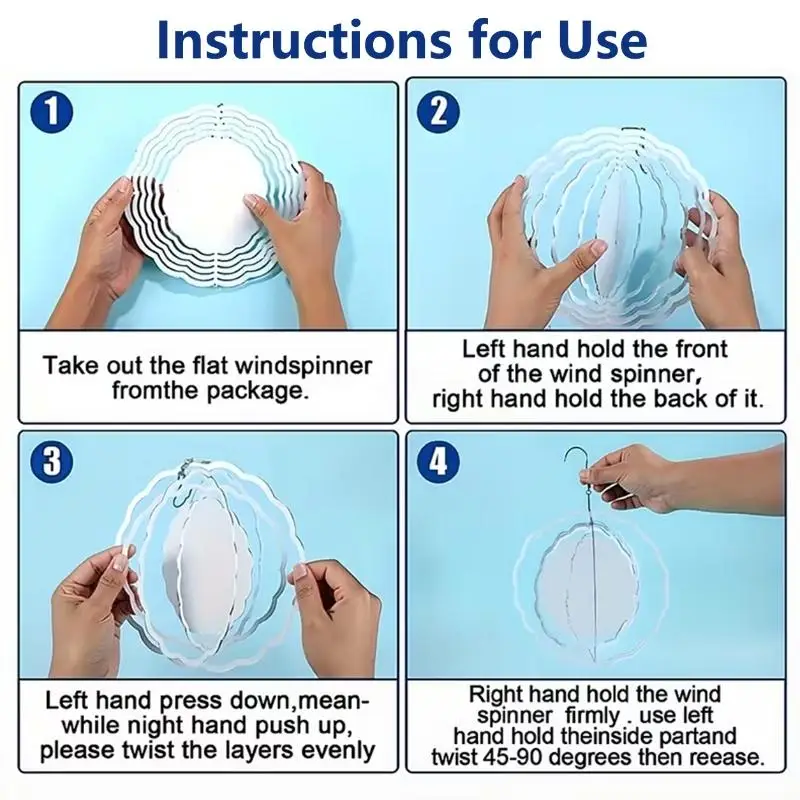 Instructions for Use

1

Take out the flat windspinner fromthe package.

2

Left hand hold the front of the wind spinner, right hand hold the back of it.

3

Left hand press down,meanwhile night hand push up, please twist the layers evenly

4

Right hand hold the wind spinner firmly . use left hand hold theinside partand twist 45-90 degrees then reease.