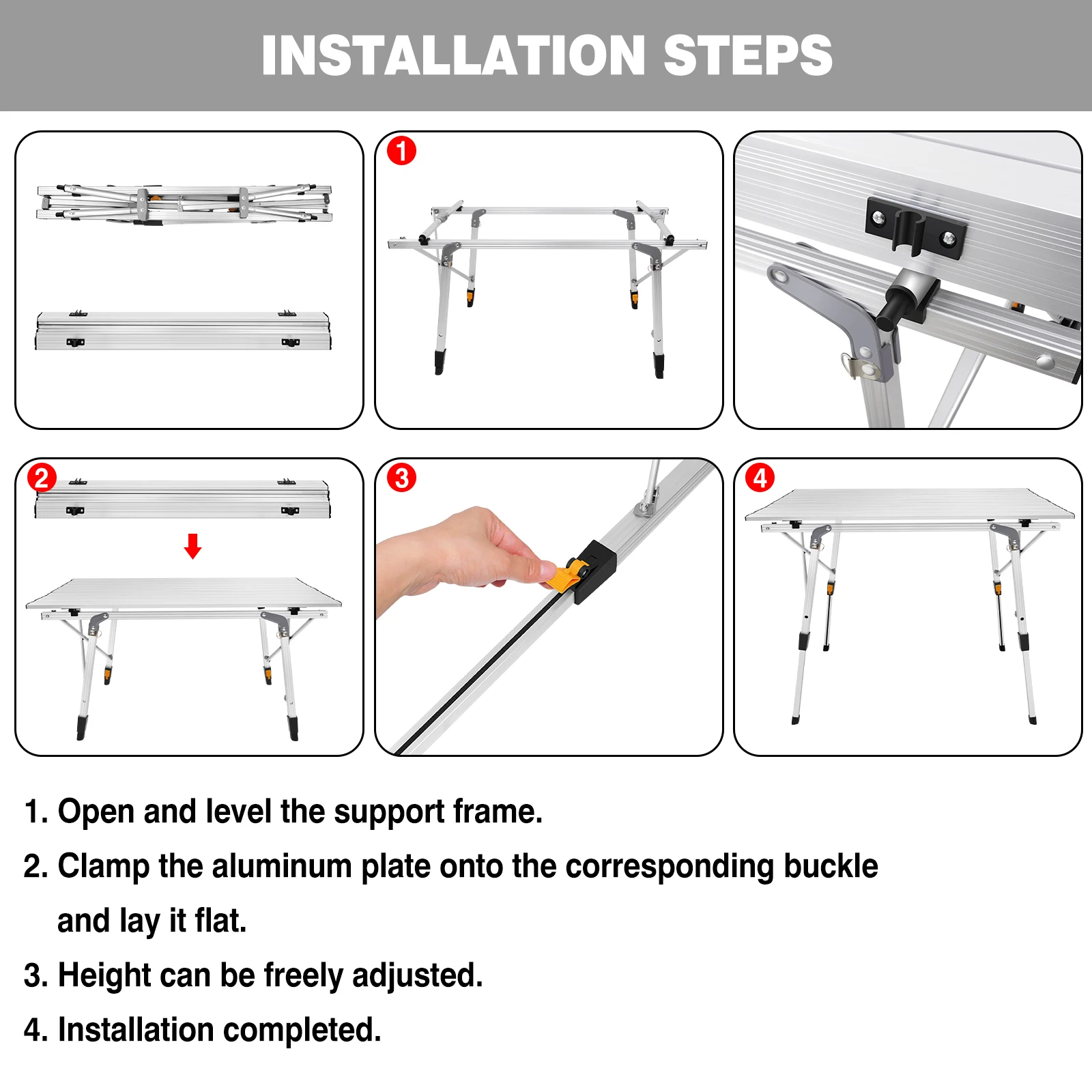 INSTALLATION STEPS

1

2

3

4

1. Open and level the support frame.

2. Clamp the aluminum plate onto the corresponding buckle and lay it flat.

3. Height can be freely adjusted.

4. Installation completed.