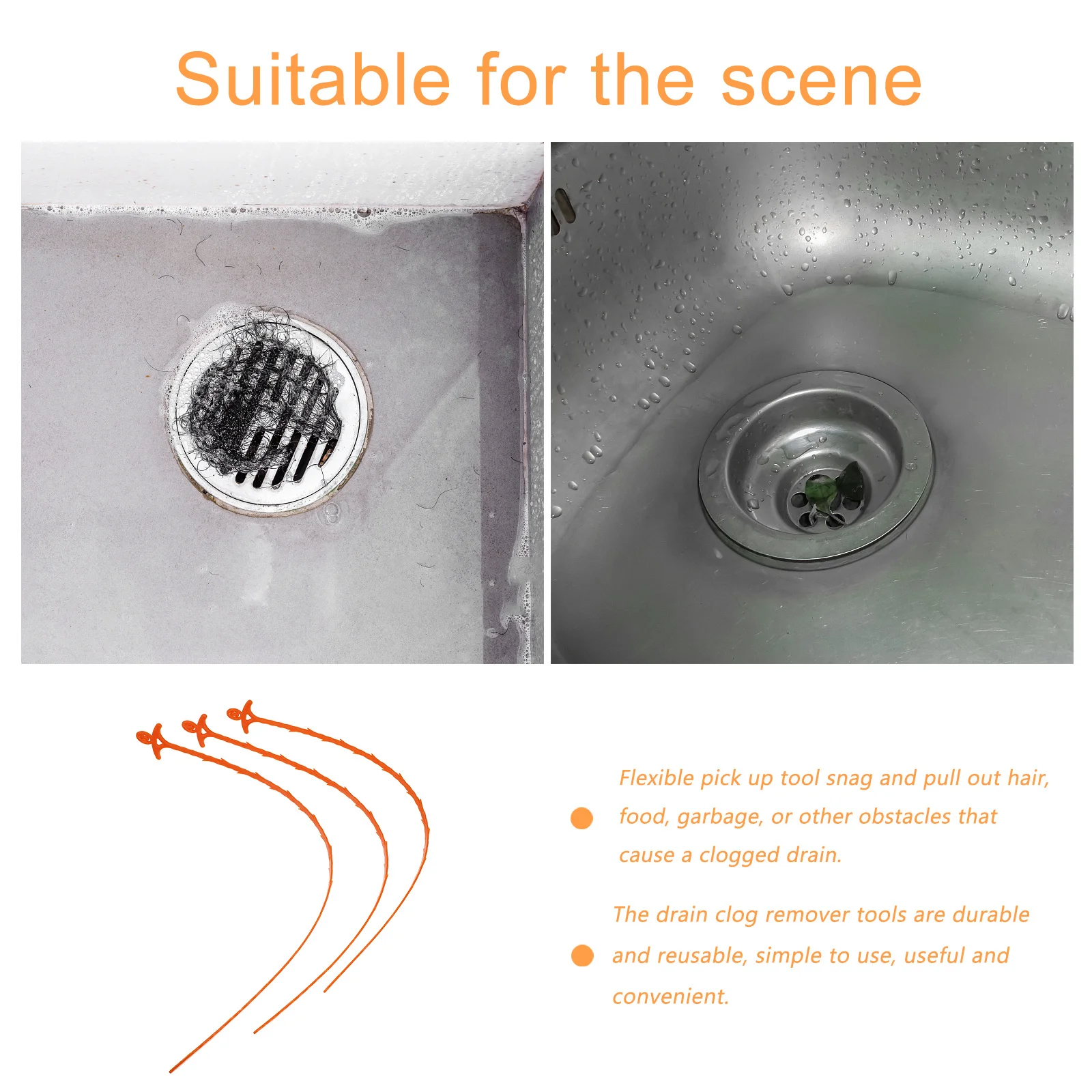 Suitable for the scene

Flexible pick up tool snag and pull out hair, food, garbage, or other obstacles that cause a clogged drain.

The drain clog remover tools are durable and reusable, simple to use, useful and convenient.