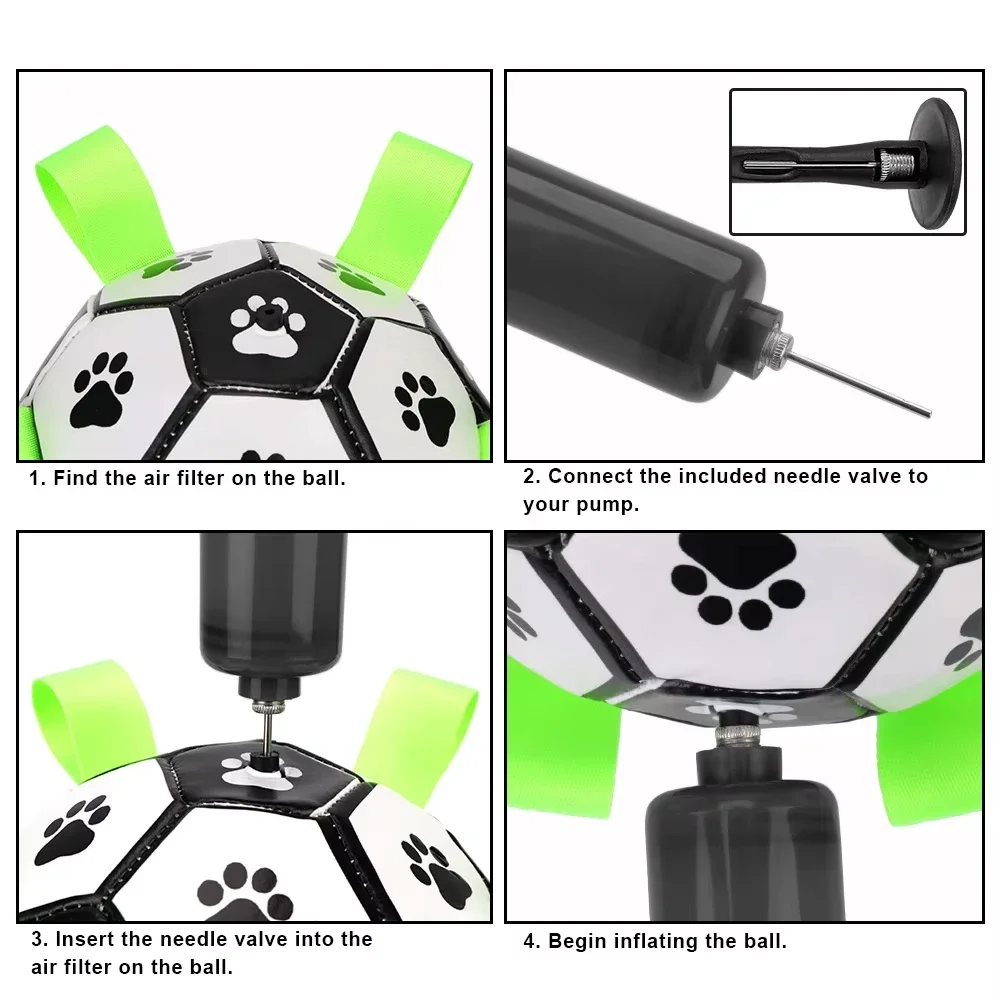 1. Find the air filter on the ball.

2. Connect the included needle valve to your pump.

3. Insert the needle valve into the air filter on the ball.

4. Begin inflating the ball.