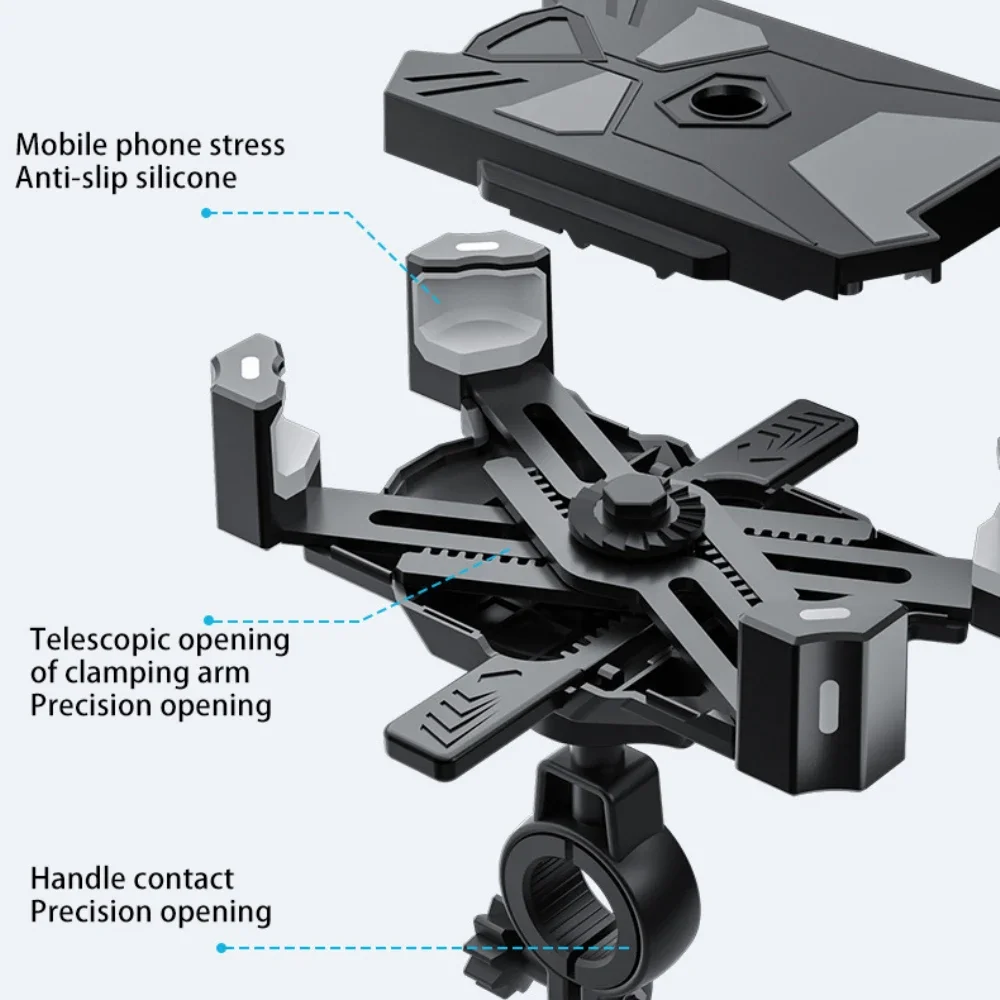 Mobile phone stress
Anti-slip silicone

Telescopic opening
of clamping arm
Precision opening

Handle contact
Precision opening