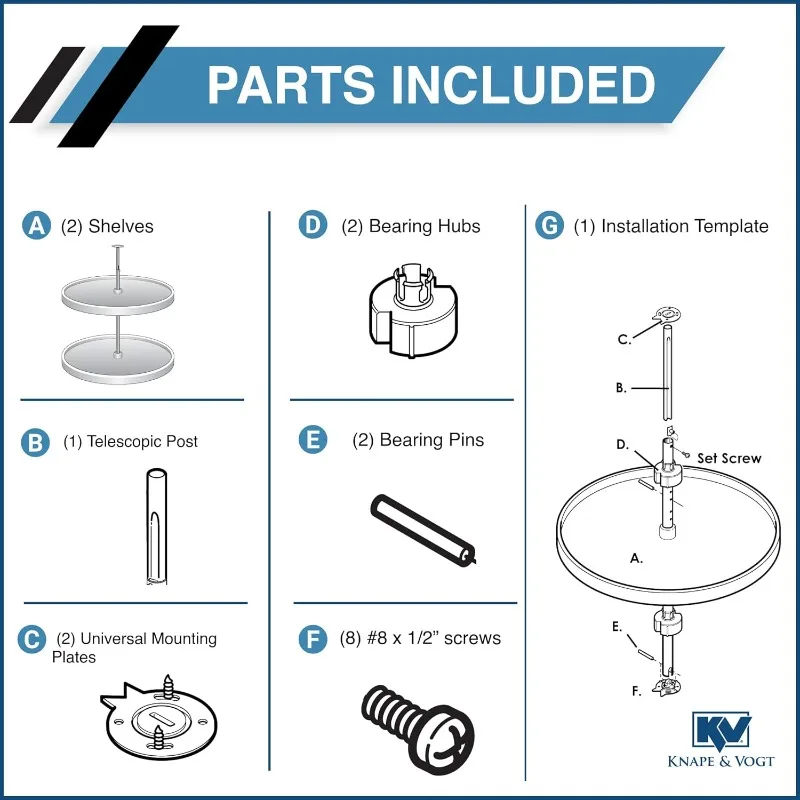 PARTS INCLUDED

A (2) Shelves

B (1) Telescopic Post

C (2) Universal Mounting Plates

D (2) Bearing Hubs

E (2) Bearing Pins

F (8) #8 x 1/2" screws

G (1) Installation Template

C.

B.

D.

Set Screw

A.

E.

F.

KV
KNAPE & VOGT