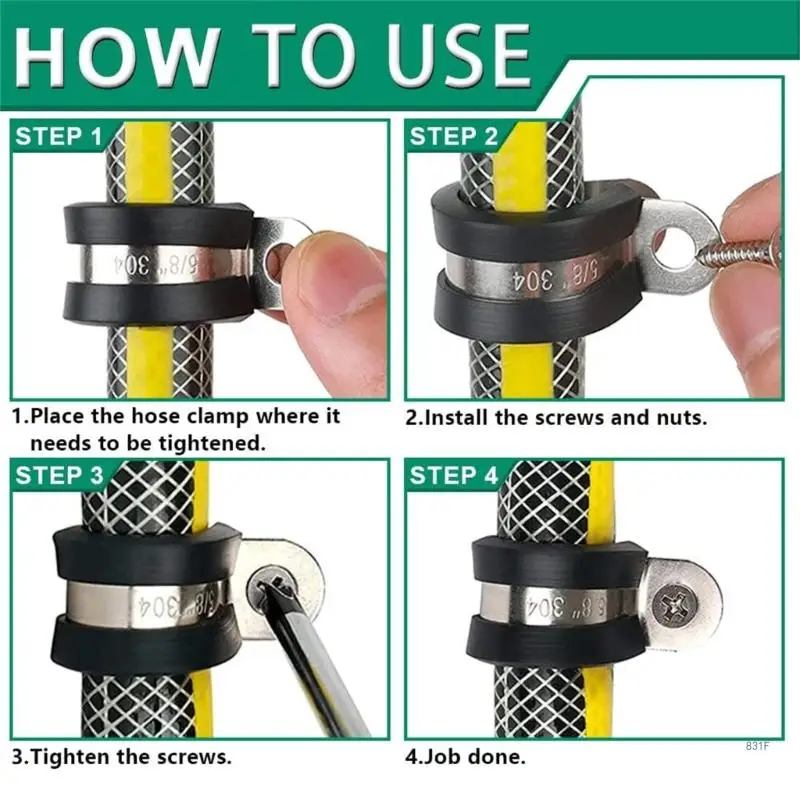 HOW TO USE

STEP 1

5/8" 304

1.Place the hose clamp where it needs to be tightened.

STEP 2

5/8" 304

2.Install the screws and nuts.

STEP 3

5/8" 304

3.Tighten the screws.

STEP 4

5/8" 304

4.Job done.

831F