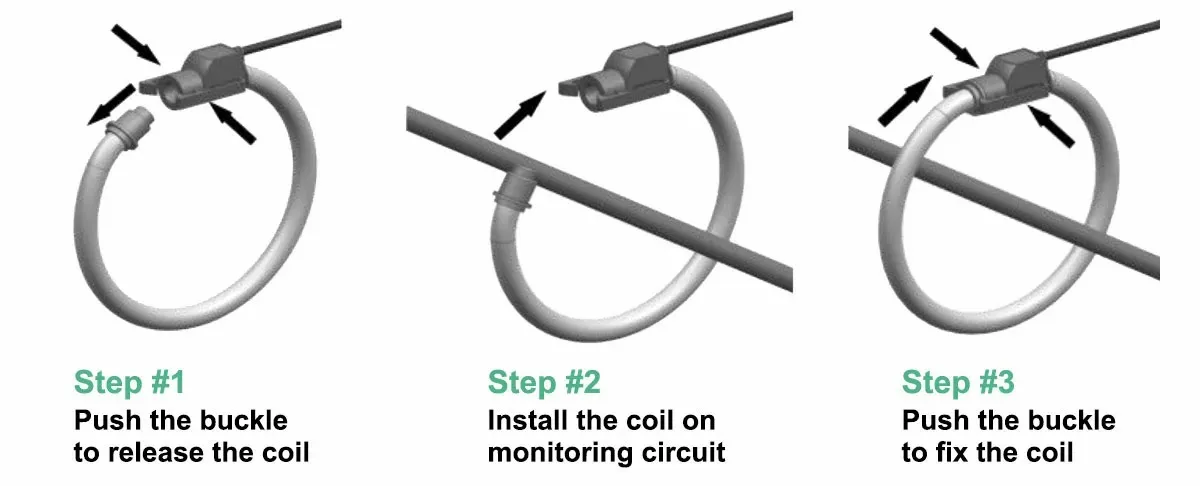 Step #1
Push the buckle to release the coil

Step #2
Install the coil on monitoring circuit

Step #3
Push the buckle to fix the coil