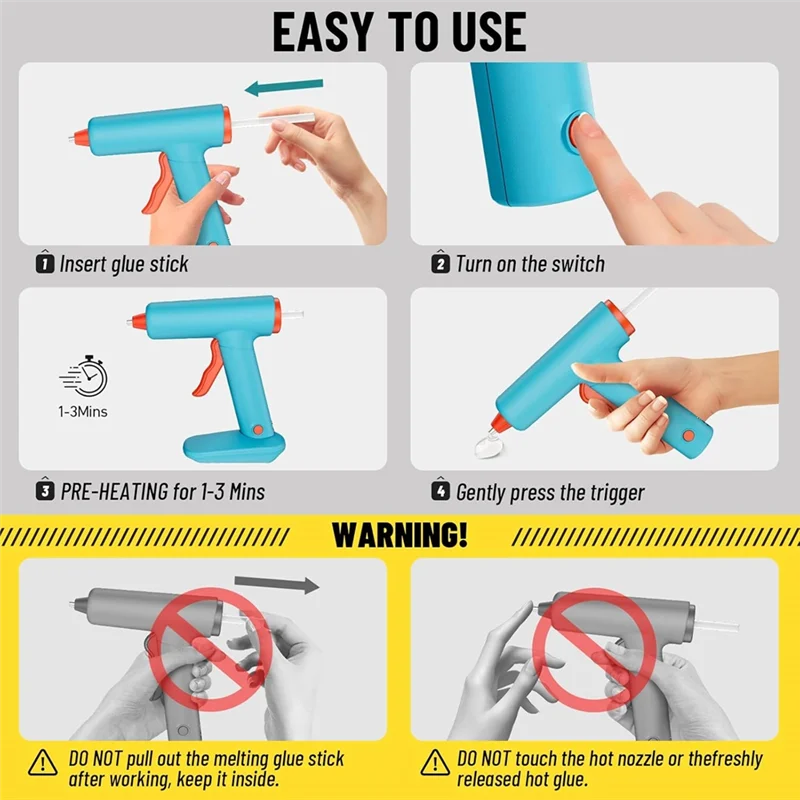 EASY TO USE

1 Insert glue stick

2 Turn on the switch

1-3Mins

3 PRE-HEATING for 1-3 Mins

4 Gently press the trigger

WARNING!

DO NOT pull out the melting glue stick after working, keep it inside.

DO NOT touch the hot nozzle or thefreshly released hot glue.