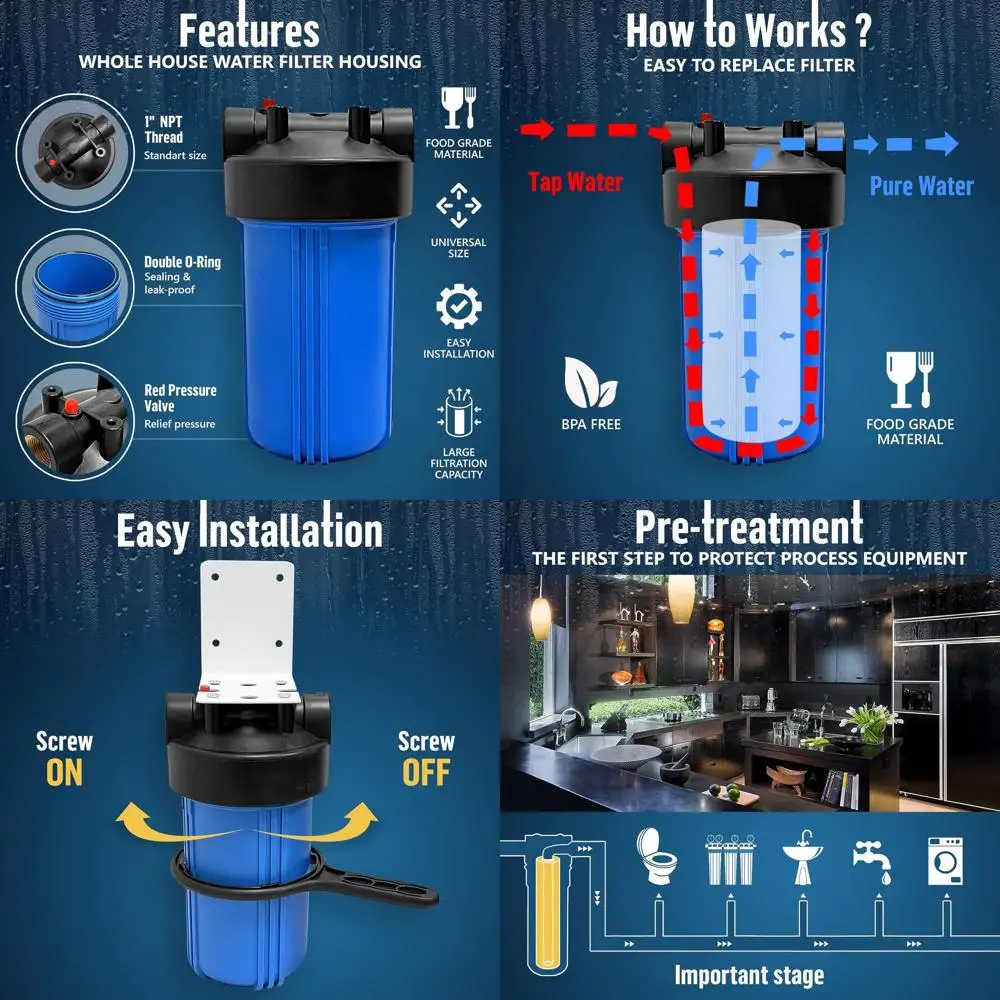 Features
WHOLE HOUSE WATER FILTER HOUSING

1" NPT Thread
Standart size

Double O-Ring
Sealing & leak-proof

Red Pressure Valve
Relief pressure

FOOD GRADE MATERIAL

UNIVERSAL SIZE

EASY INSTALLATION

LARGE FILTRATION CAPACITY

How to Works ?
EASY TO REPLACE FILTER

Tap Water

Pure Water

BPA FREE

FOOD GRADE MATERIAL

Easy Installation

Screw
ON

Screw
OFF

Pre-treatment
THE FIRST STEP TO PROTECT PROCESS EQUIPMENT

Important stage