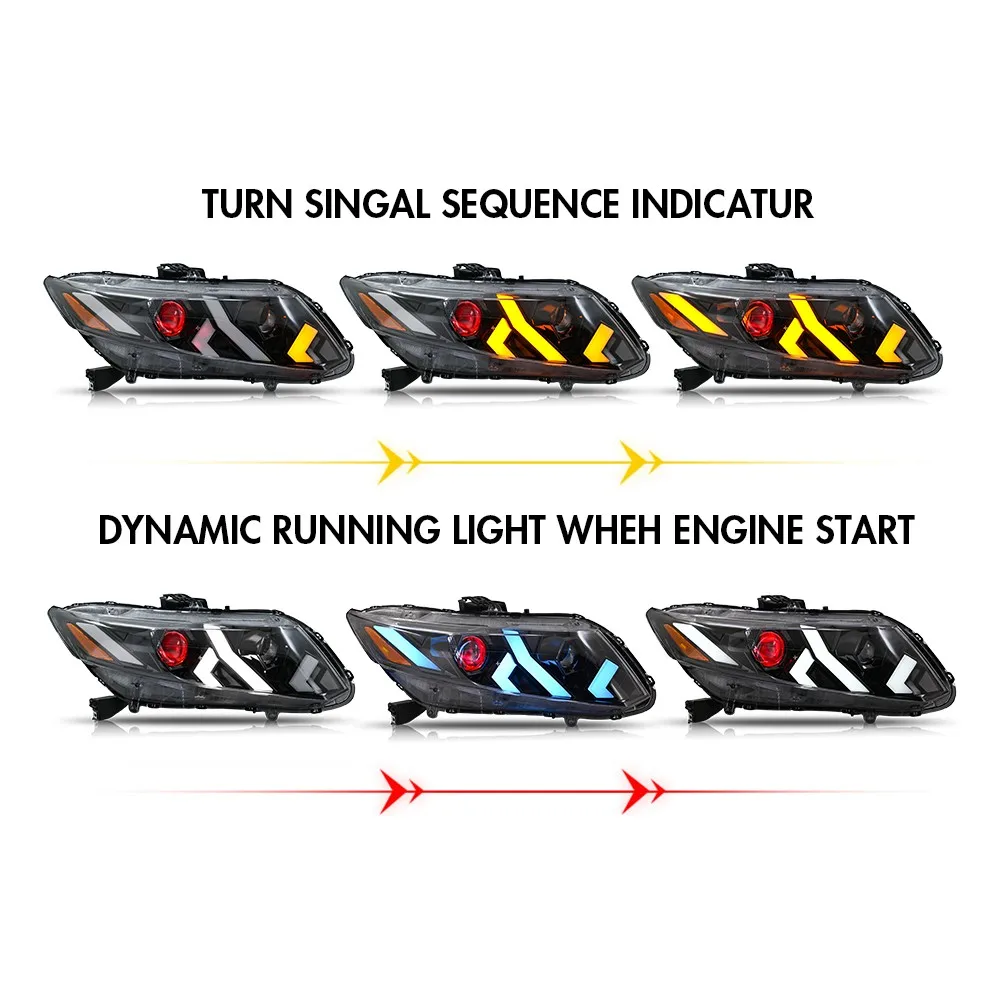 TURN SINGAL SEQUENCE INDICATUR

DYNAMIC RUNNING LIGHT WHEH ENGINE START