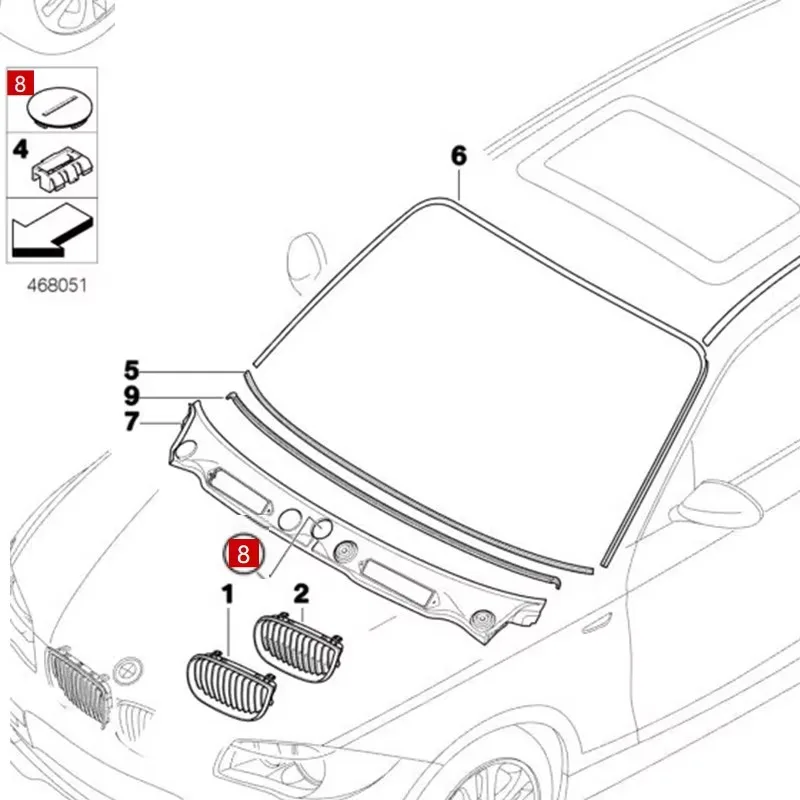 8
4
468051
6
5
9
7
8
1
2