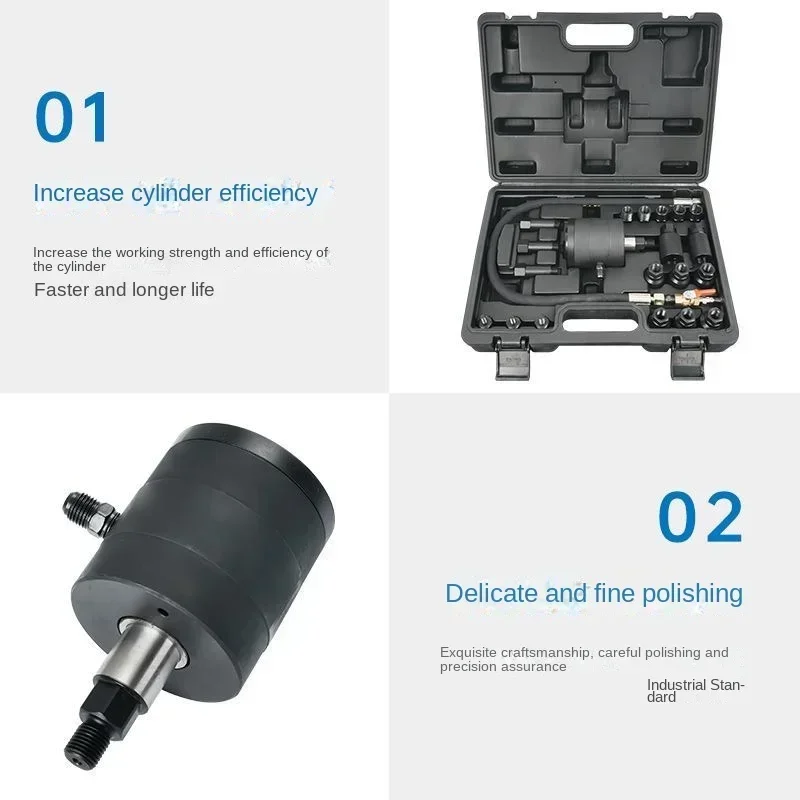 01

Increase cylinder efficiency

Increase the working strength and efficiency of the cylinder

Faster and longer life

02

Delicate and fine polishing

Exquisite craftsmanship, careful polishing and precision assurance

Industrial Standard