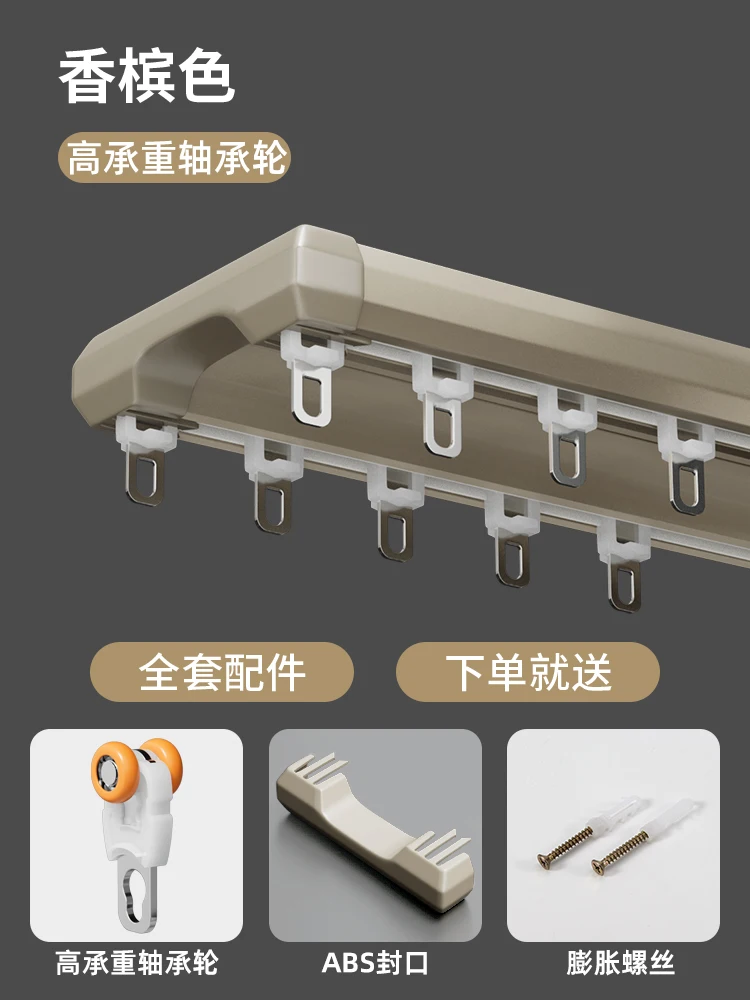 香槟色

高承重轴承轮

全套配件

下单就送

高承重轴承轮

ABS封口

膨胀螺丝