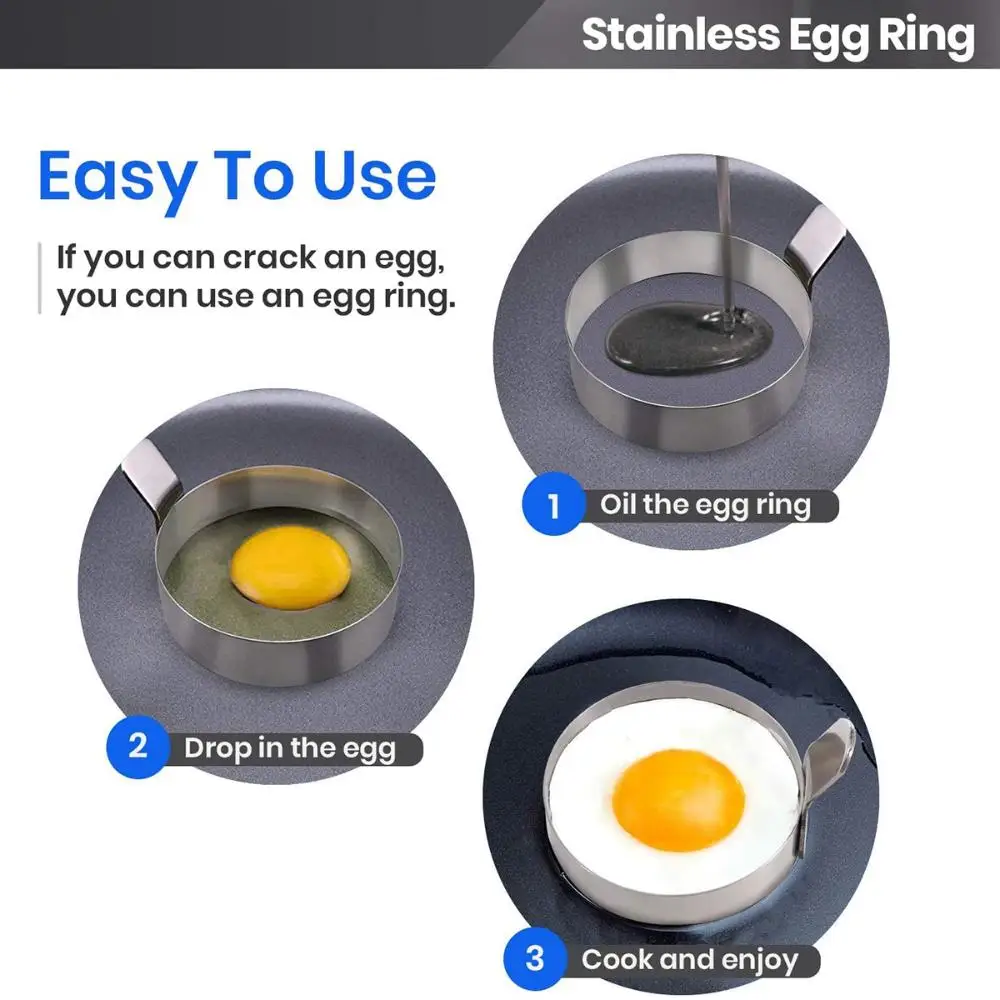 Stainless Egg Ring

Easy To Use

If you can crack an egg, you can use an egg ring.

1 Oil the egg ring

2 Drop in the egg

3 Cook and enjoy