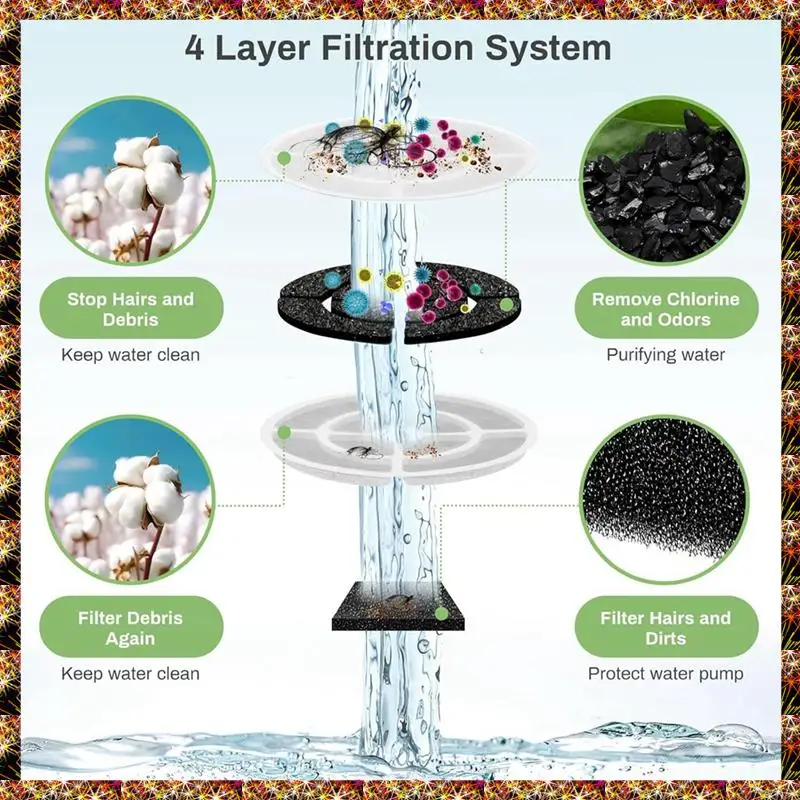 4 Layer Filtration System

Stop Hairs and Debris

Keep water clean

Remove Chlorine and Odors

Purifying water

Filter Debris Again

Keep water clean

Filter Hairs and Dirts

Protect water pump